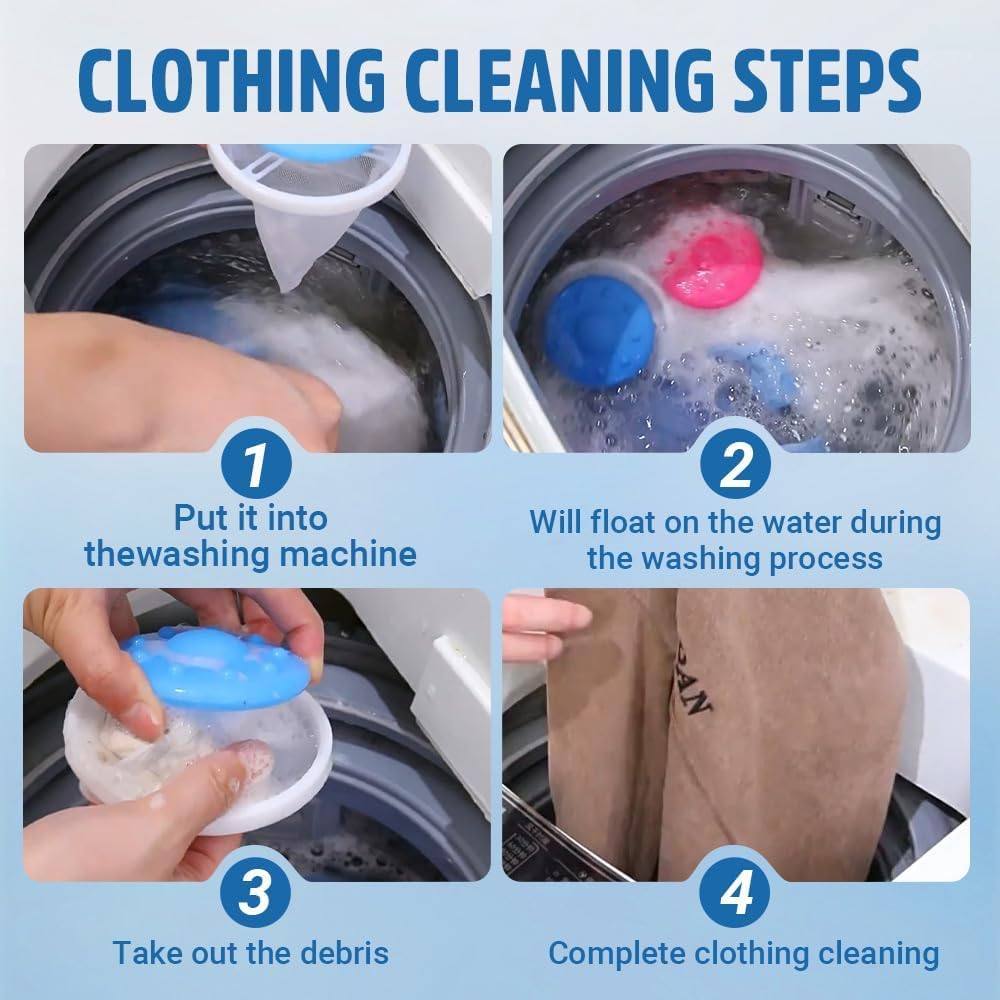 CLOTHING CLEANING STEPS

1
Put it into thewashing machine

2
Will float on the water during the washing process

3
Take out the debris

4
Complete clothing cleaning