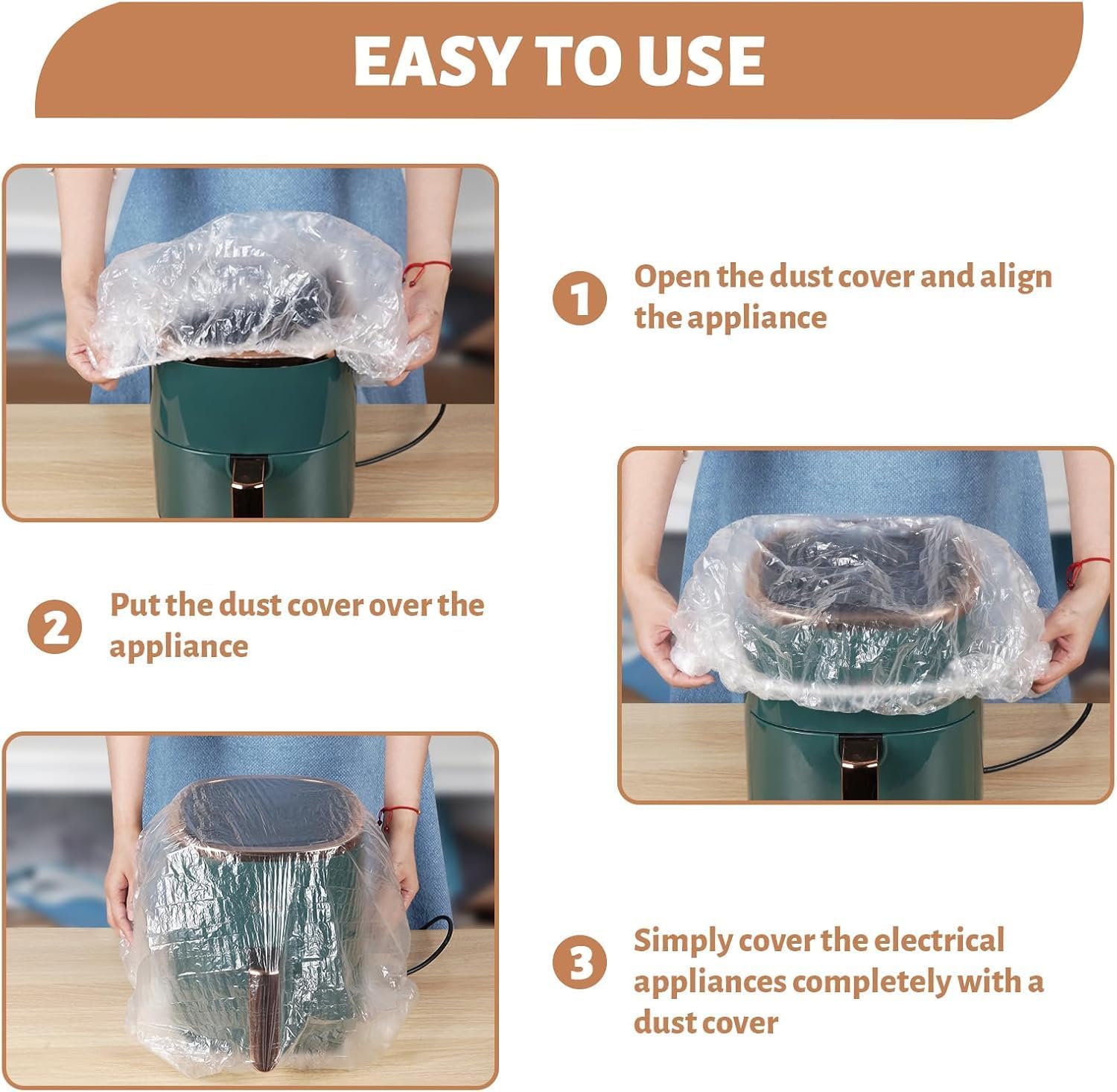 EASY TO USE

1 Open the dust cover and align the appliance

2 Put the dust cover over the appliance

3 Simply cover the electrical appliances completely with a dust cover