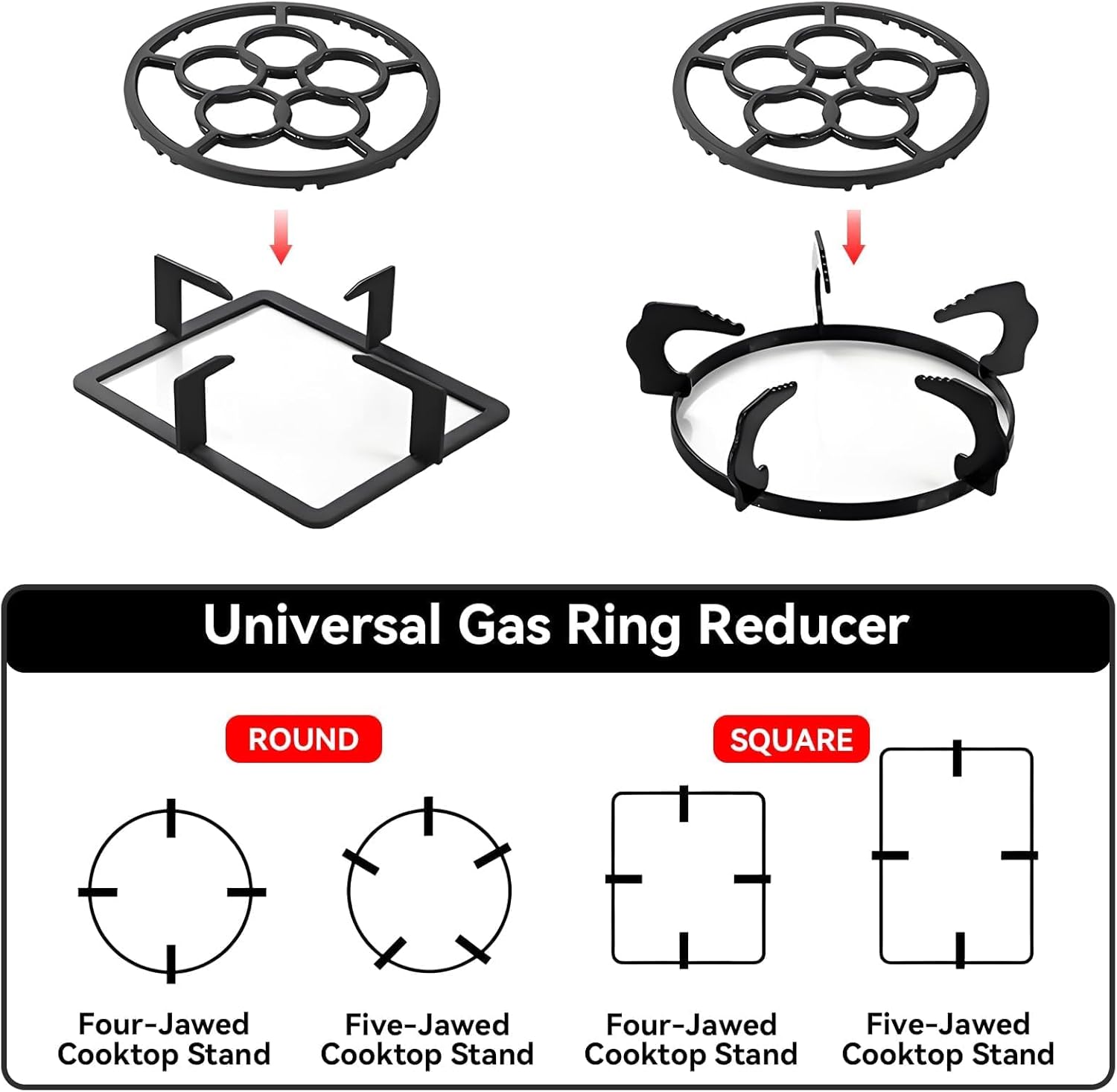 Universal Gas Ring Reducer

ROUND

SQUARE

Four-Jawed Cooktop Stand

Five-Jawed Cooktop Stand

Four-Jawed Cooktop Stand

Five-Jawed Cooktop Stand