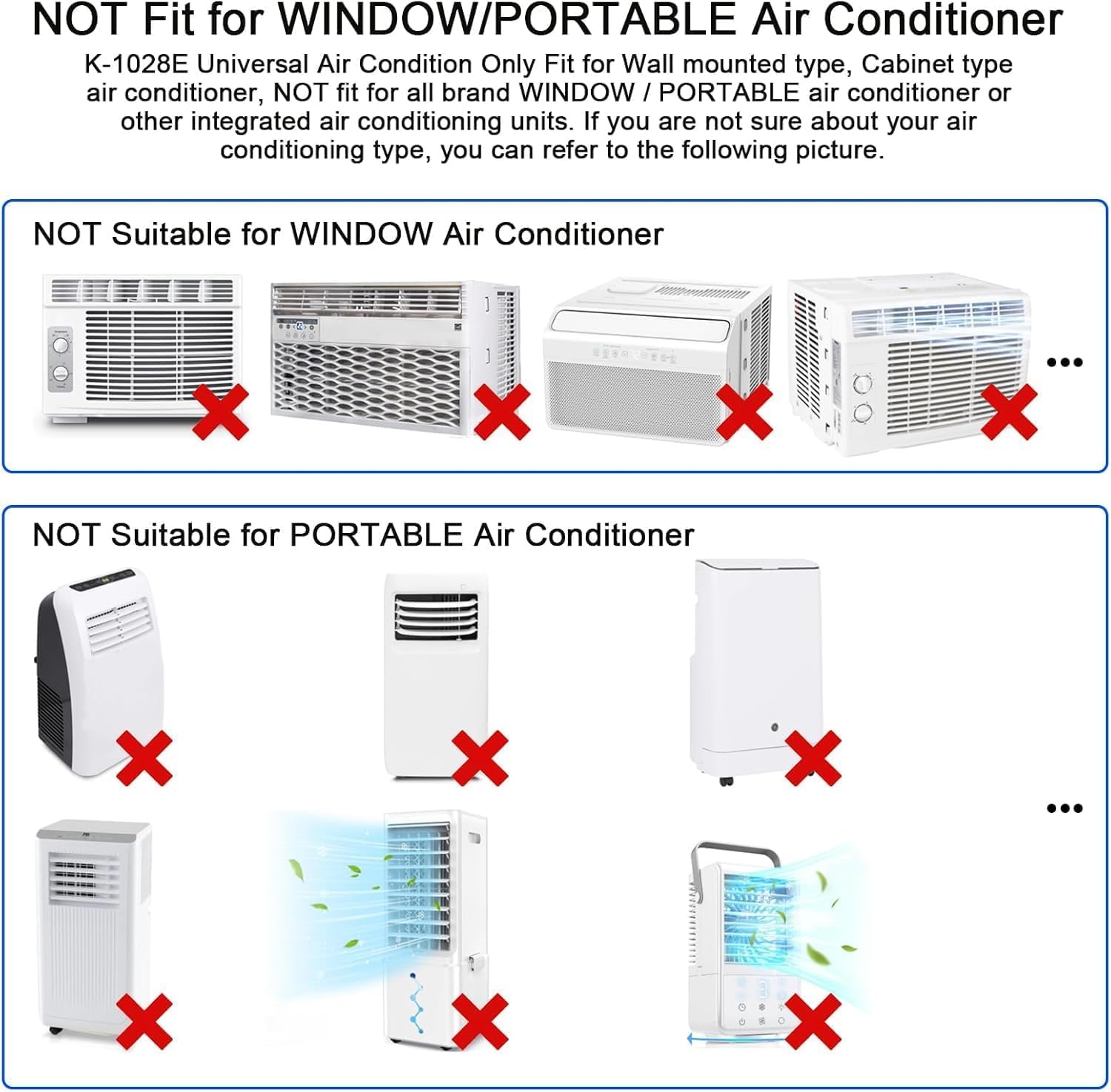 NOT Fit for WINDOW/PORTABLE Air Conditioner

K-1028E Universal Air Condition Only Fit for Wall mounted type, Cabinet type air conditioner, NOT fit for all brand WINDOW / PORTABLE air conditioner or other integrated air conditioning units. If you are not sure about your air conditioning type, you can refer to the following picture.

NOT Suitable for WINDOW Air Conditioner

...

NOT Suitable for PORTABLE Air Conditioner

...