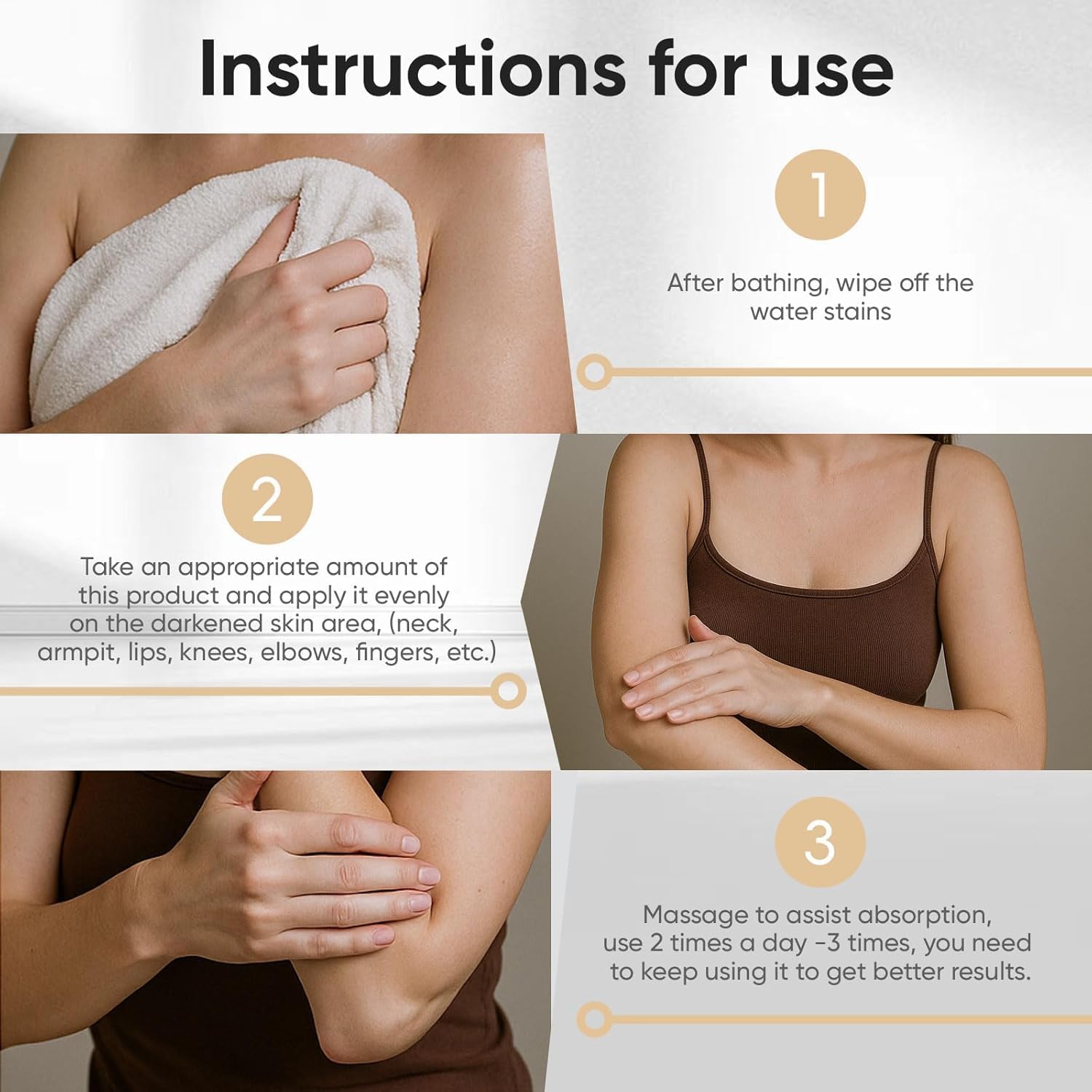 Instructions for use

1

After bathing, wipe off the water stains

2

Take an appropriate amount of this product and apply it evenly on the darkened skin area, (neck, armpit, lips, knees, elbows, fingers, etc.)

3

Massage to assist absorption, use 2 times a day -3 times, you need to keep using it to get better results.