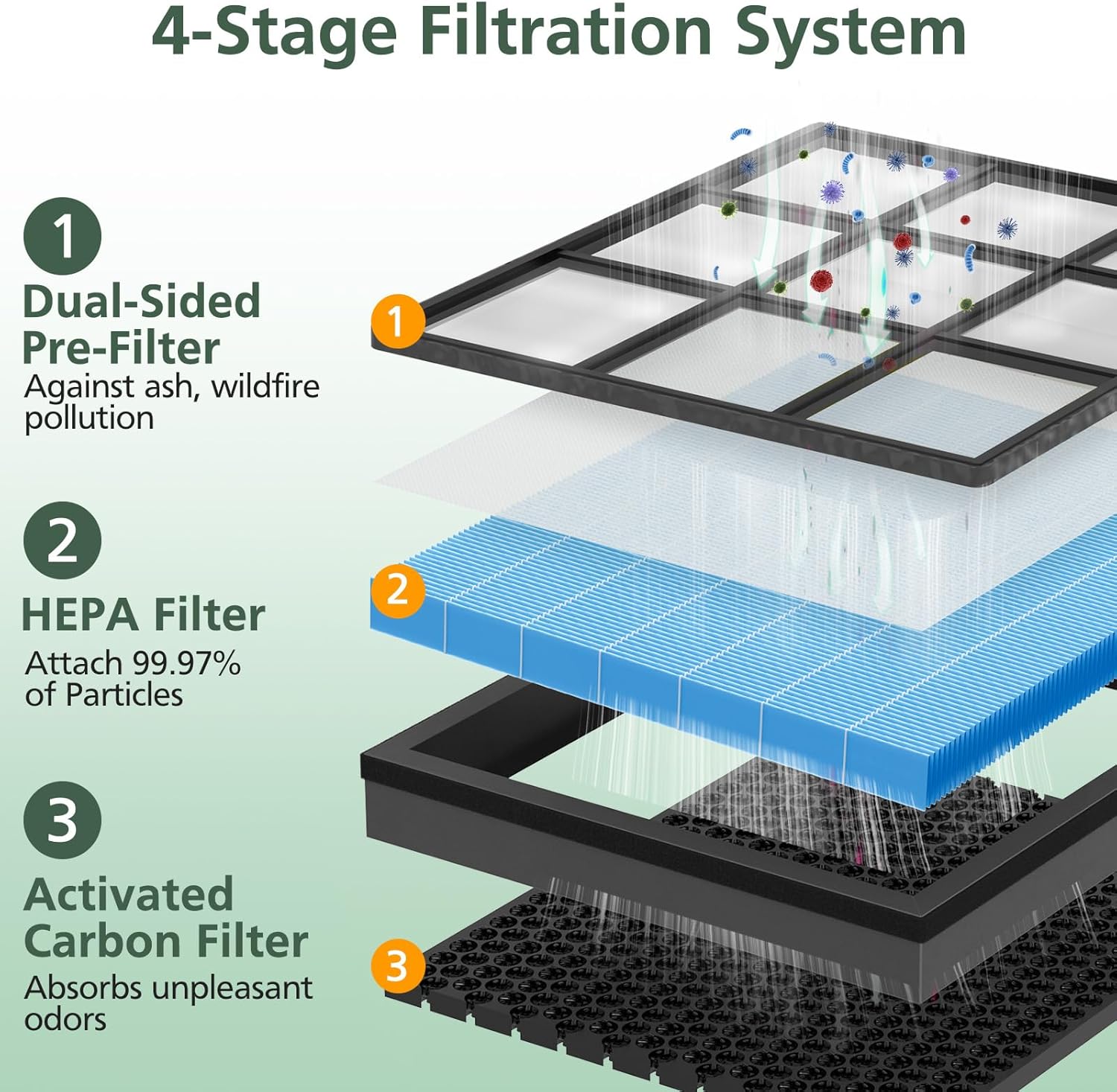 4-Stage Filtration System

1
Dual-Sided Pre-Filter
Against ash, wildfire pollution

2
HEPA Filter
Attach 99.97% of Particles

3
Activated Carbon Filter
Absorbs unpleasant odors

1

2

3