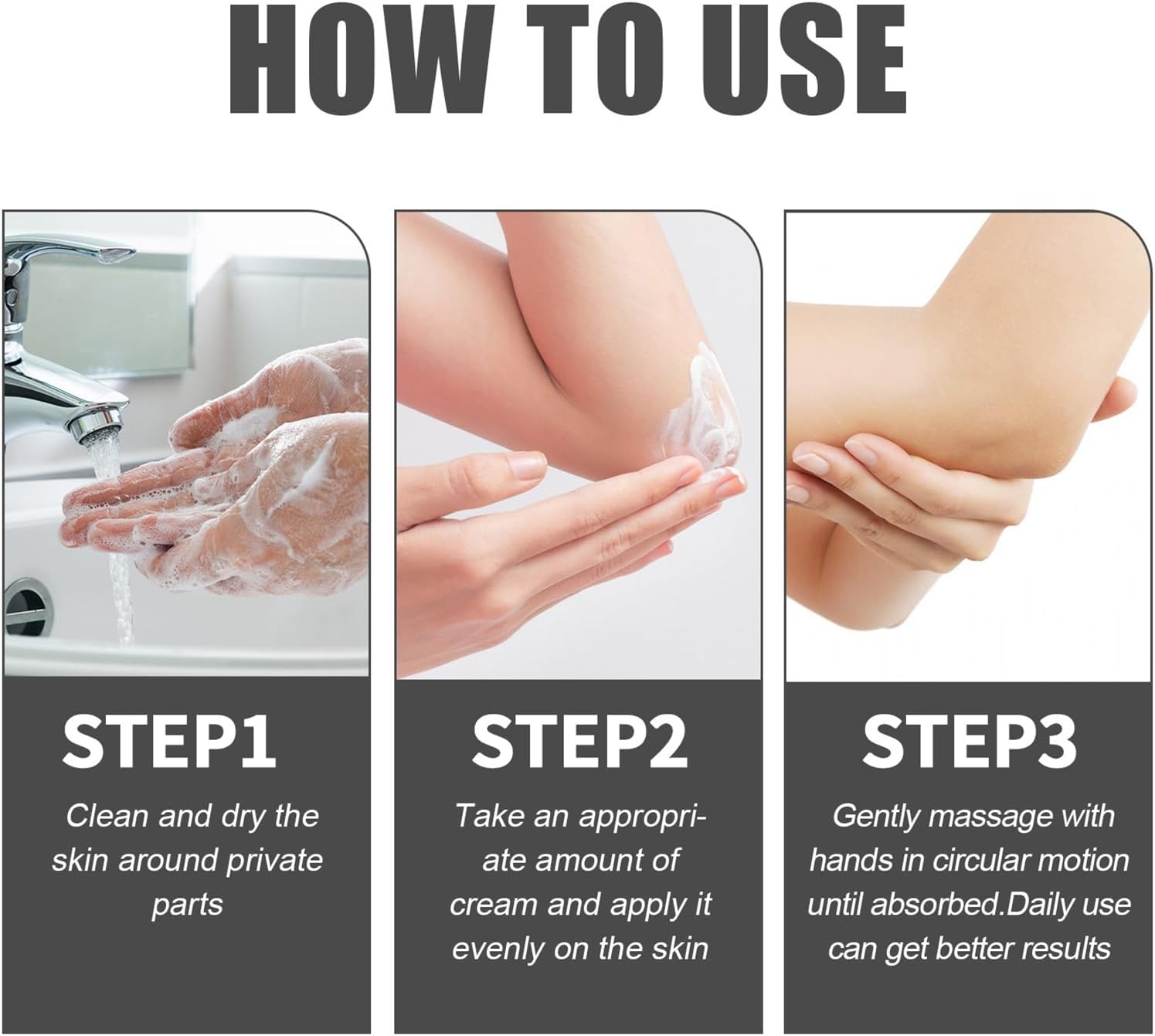 HOW TO USE

STEP1

Clean and dry the skin around private parts

STEP2

Take an appropriate amount of cream and apply it evenly on the skin

STEP3

Gently massage with hands in circular motion until absorbed.Daily use can get better results