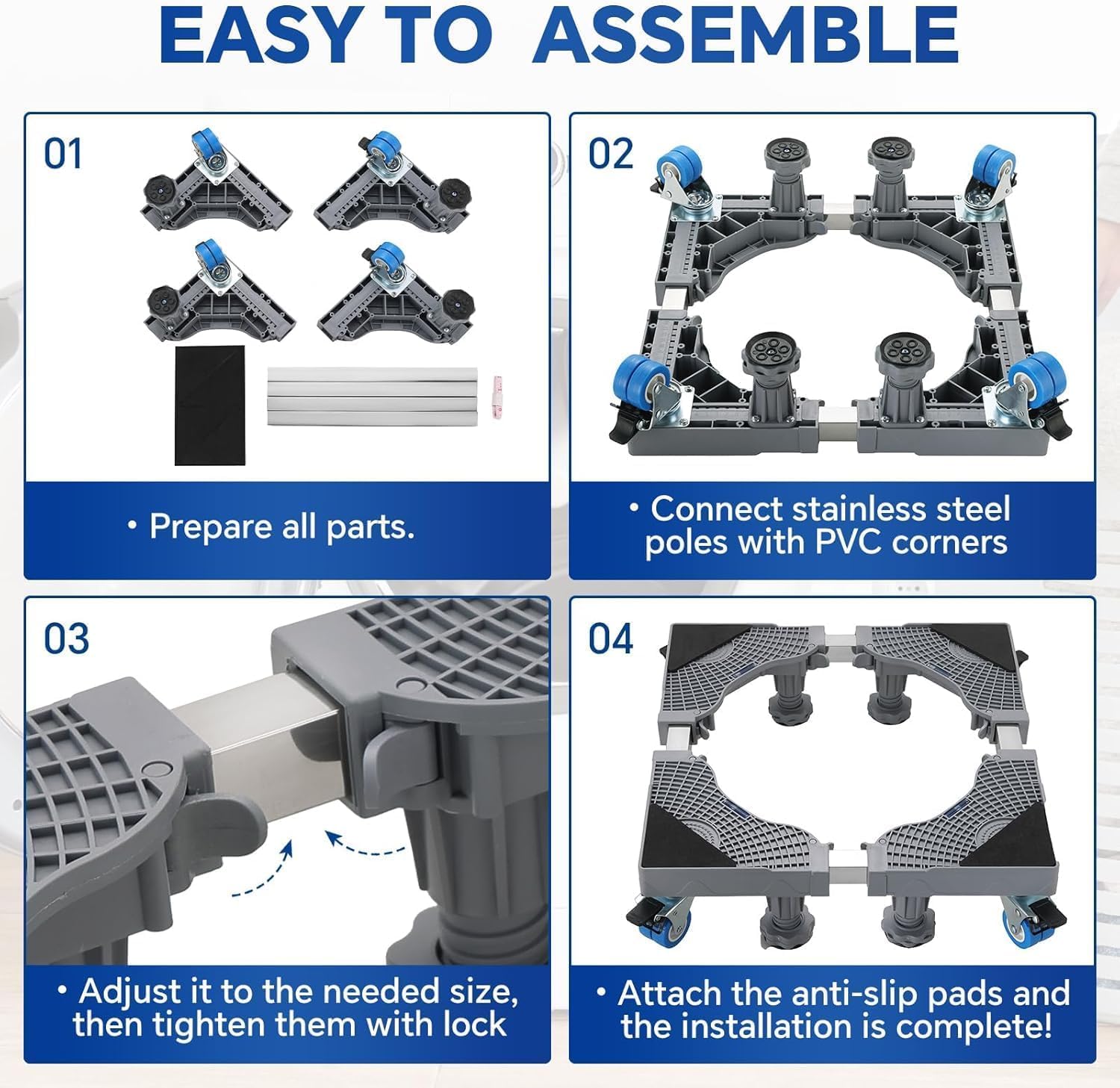 EASY TO ASSEMBLE

01

• Prepare all parts.

02

• Connect stainless steel poles with PVC corners

03

• Adjust it to the needed size, then tighten them with lock

04

• Attach the anti-slip pads and the installation is complete!