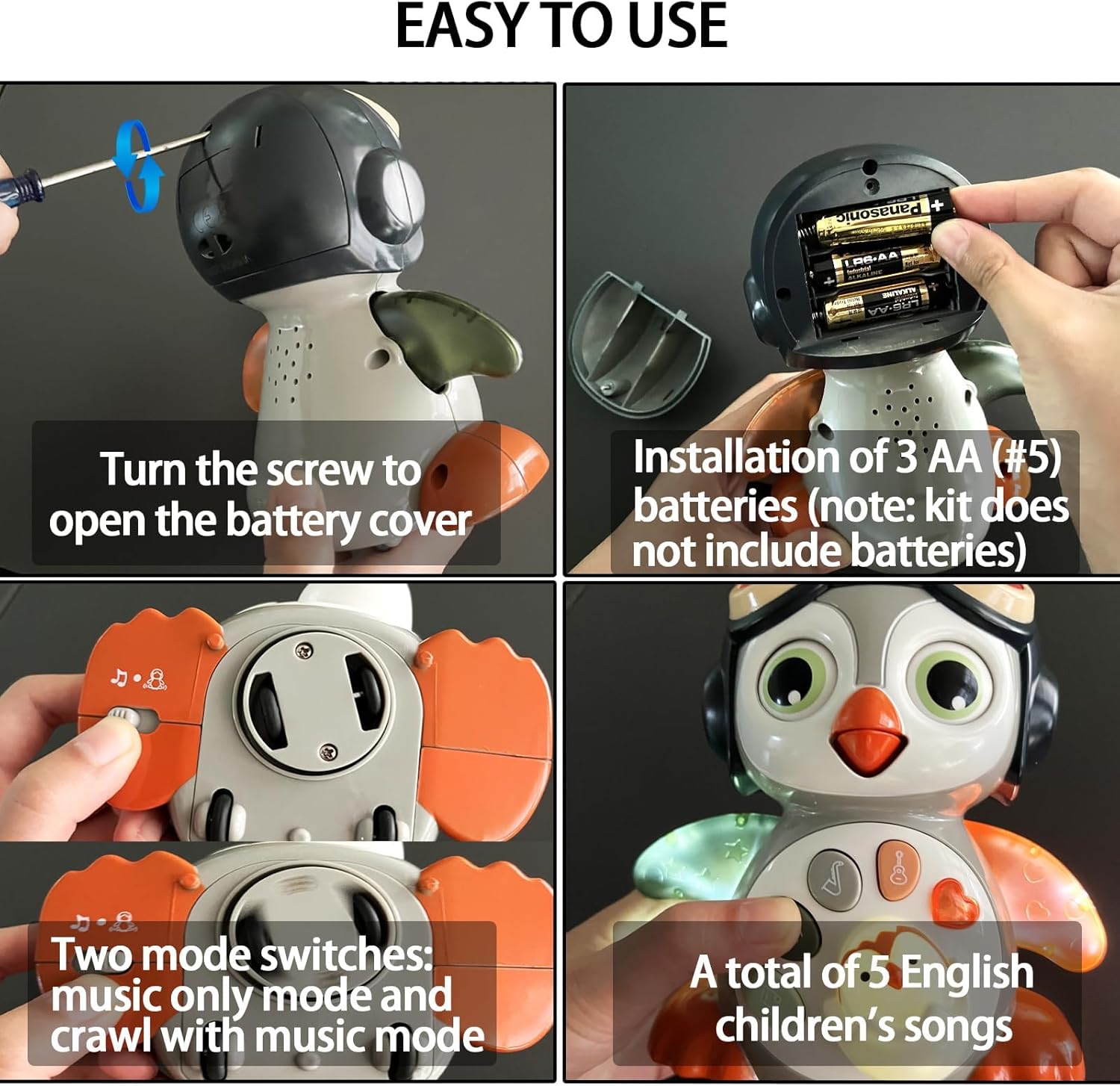 EASY TO USE

Turn the screw to open the battery cover

Panasonic
LR6·AA
Industrial
ALKALINE
LR6·AA
ALKALINE

Installation of 3 AA (#5) batteries (note: kit does not include batteries)

Two mode switches: music only mode and crawl with music mode

A total of 5 English children's songs