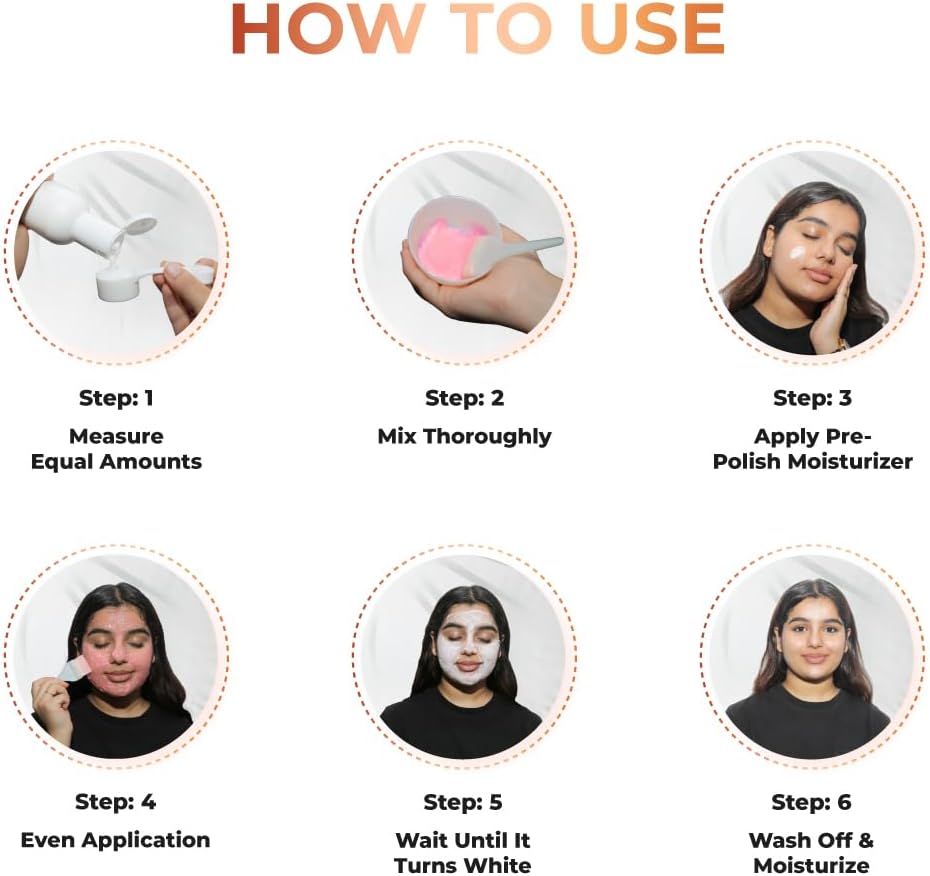 HOW TO USE

Step: 1
Measure Equal Amounts

Step: 2
Mix Thoroughly

Step: 3
Apply Pre-Polish Moisturizer

Step: 4
Even Application

Step: 5
Wait Until It Turns White

Step: 6
Wash Off & Moisturize