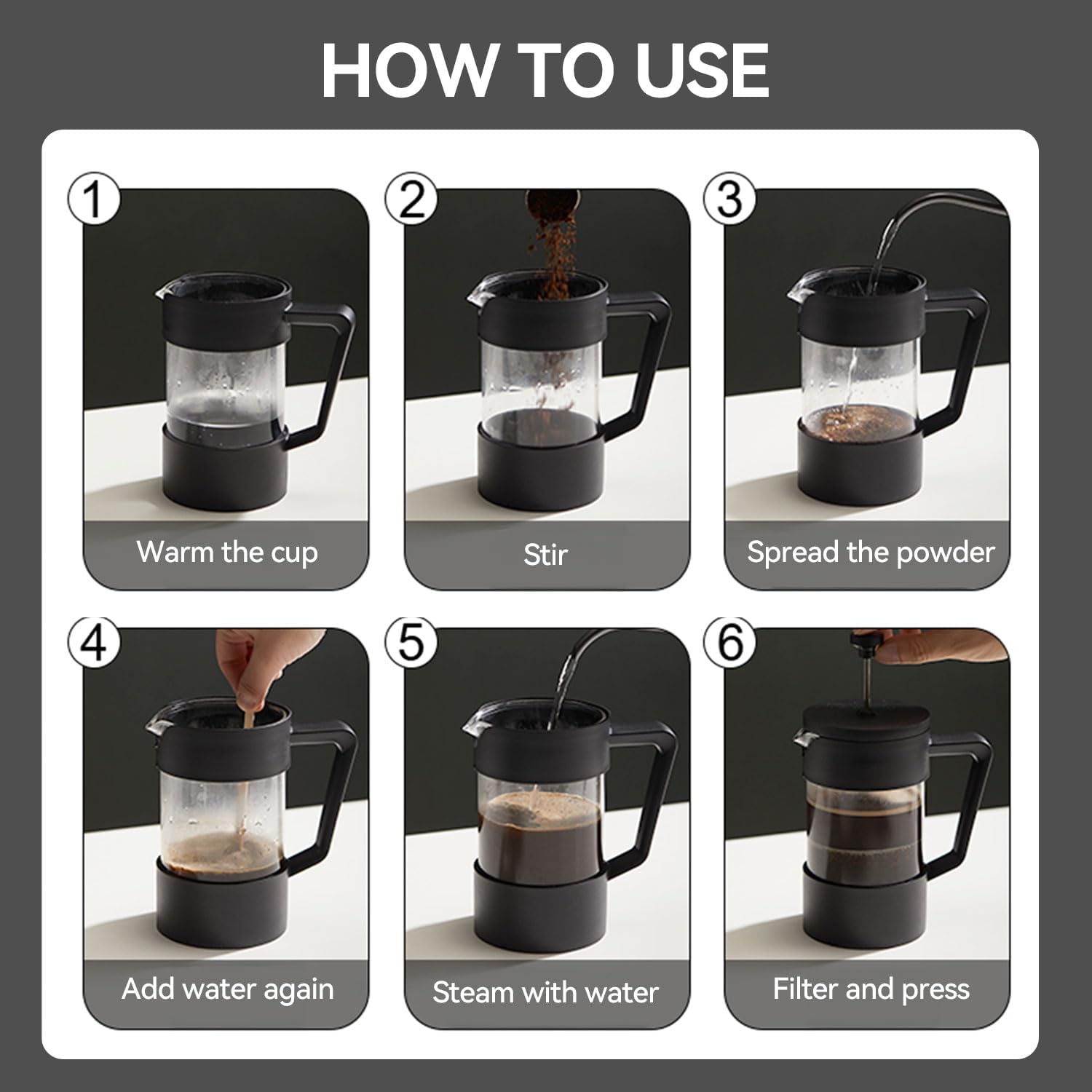 HOW TO USE

1
Warm the cup

2
Stir

3
Spread the powder

4
Add water again

5
Steam with water

6
Filter and press