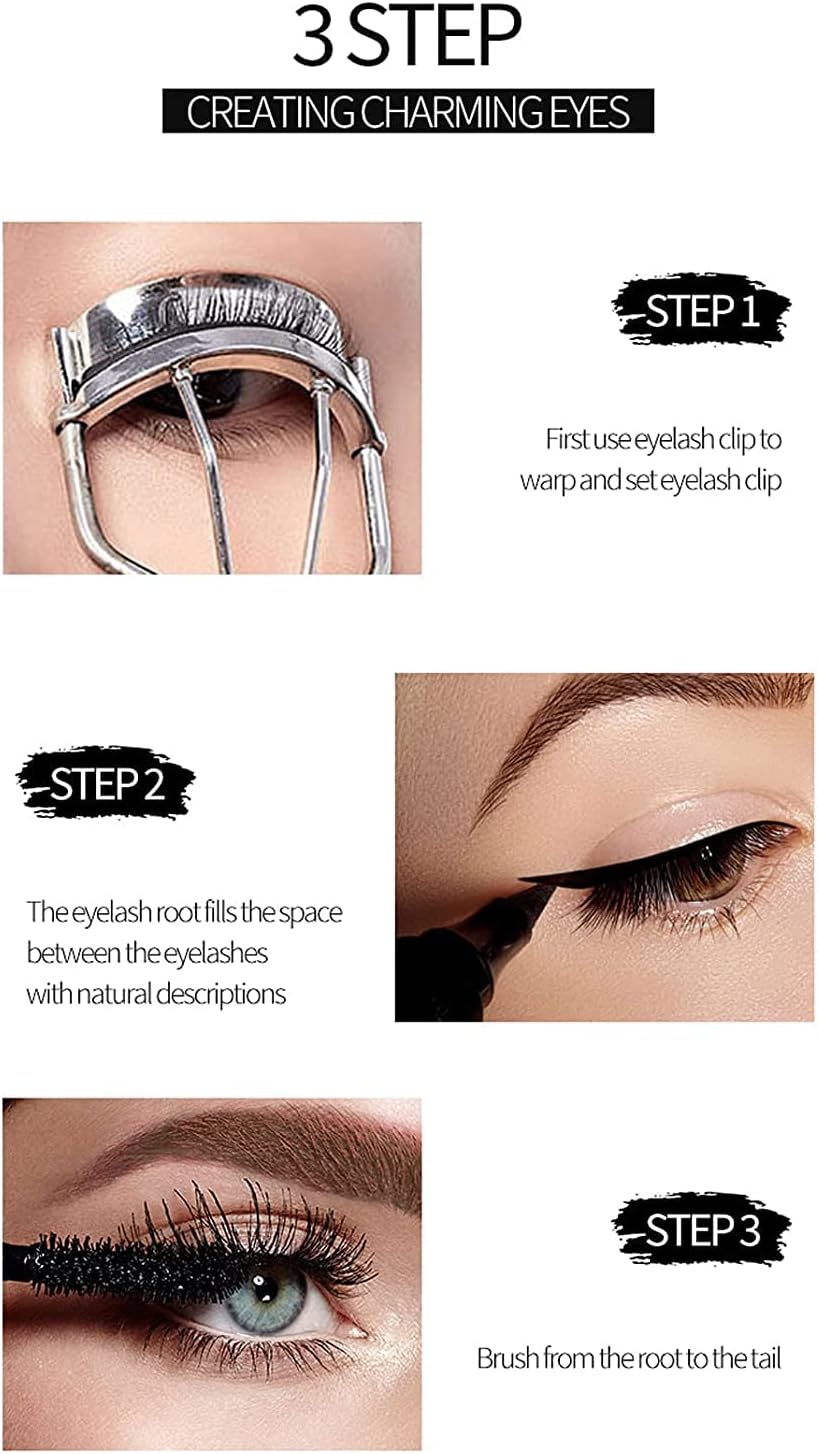 3 STEP

CREATING CHARMING EYES

STEP 1

First use eyelash clip to warp and set eyelash clip

STEP 2

The eyelash root fills the space between the eyelashes with natural descriptions

STEP 3

Brush from the root to the tail