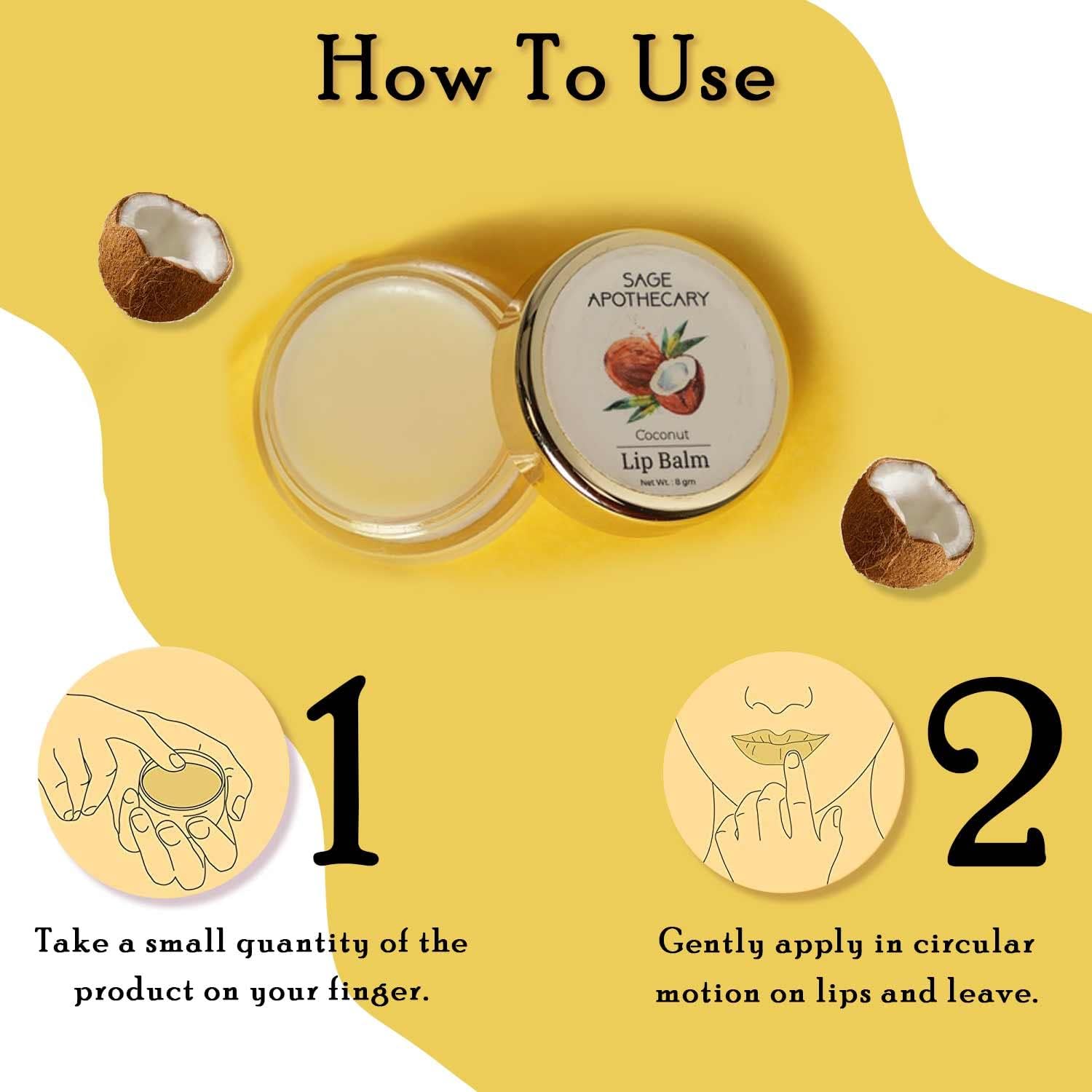 How To Use

SAGE APOTHECARY

Coconut

Lip Balm

Net Wt. : 8 gm

1

Take a small quantity of the product on your finger.

2

Gently apply in circular motion on lips and leave.