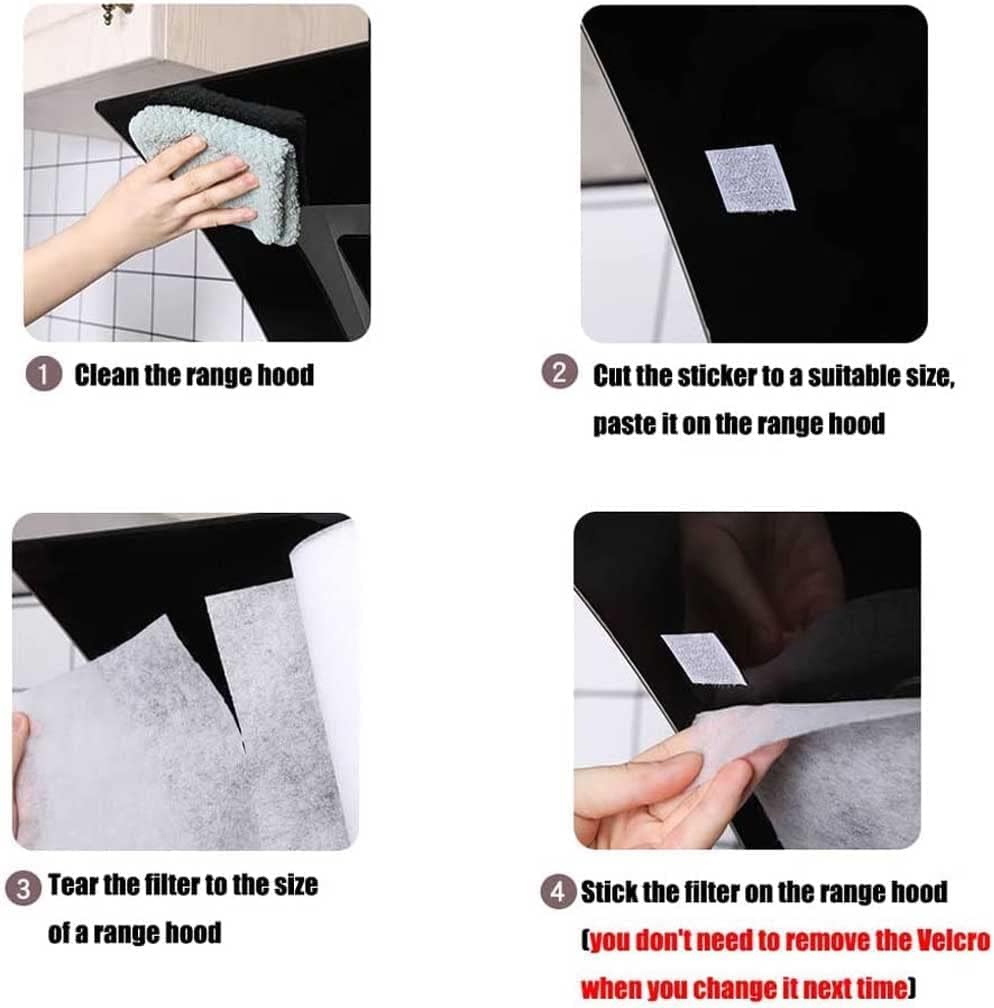 1 Clean the range hood

2 Cut the sticker to a suitable size, paste it on the range hood

3 Tear the filter to the size of a range hood

4 Stick the filter on the range hood (you don't need to remove the Velcro when you change it next time)