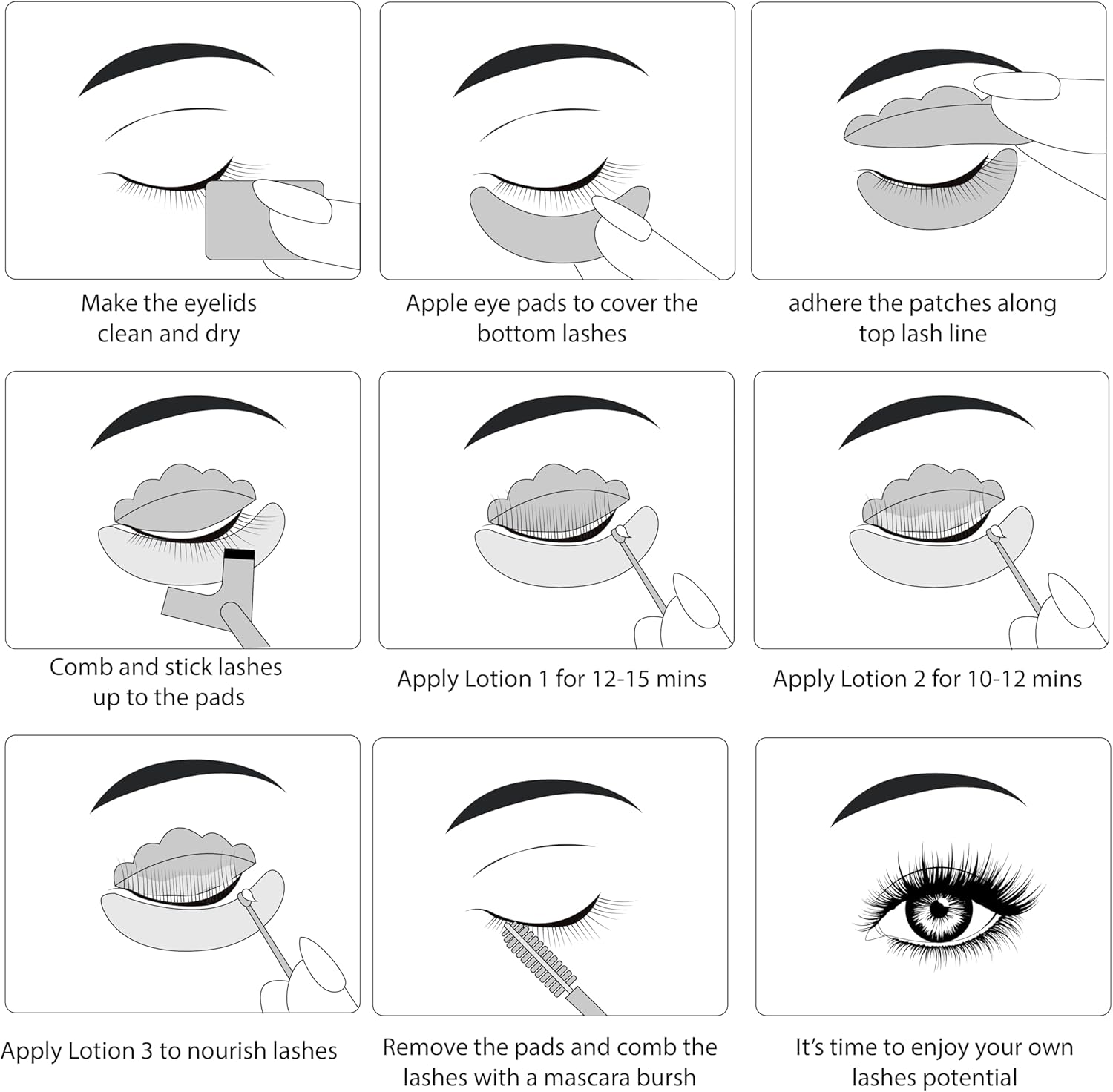 Make the eyelids clean and dry

Apple eye pads to cover the bottom lashes

adhere the patches along top lash line

Comb and stick lashes up to the pads

Apply Lotion 1 for 12-15 mins

Apply Lotion 2 for 10-12 mins

Apply Lotion 3 to nourish lashes

Remove the pads and comb the lashes with a mascara bursh

It's time to enjoy your own lashes potential