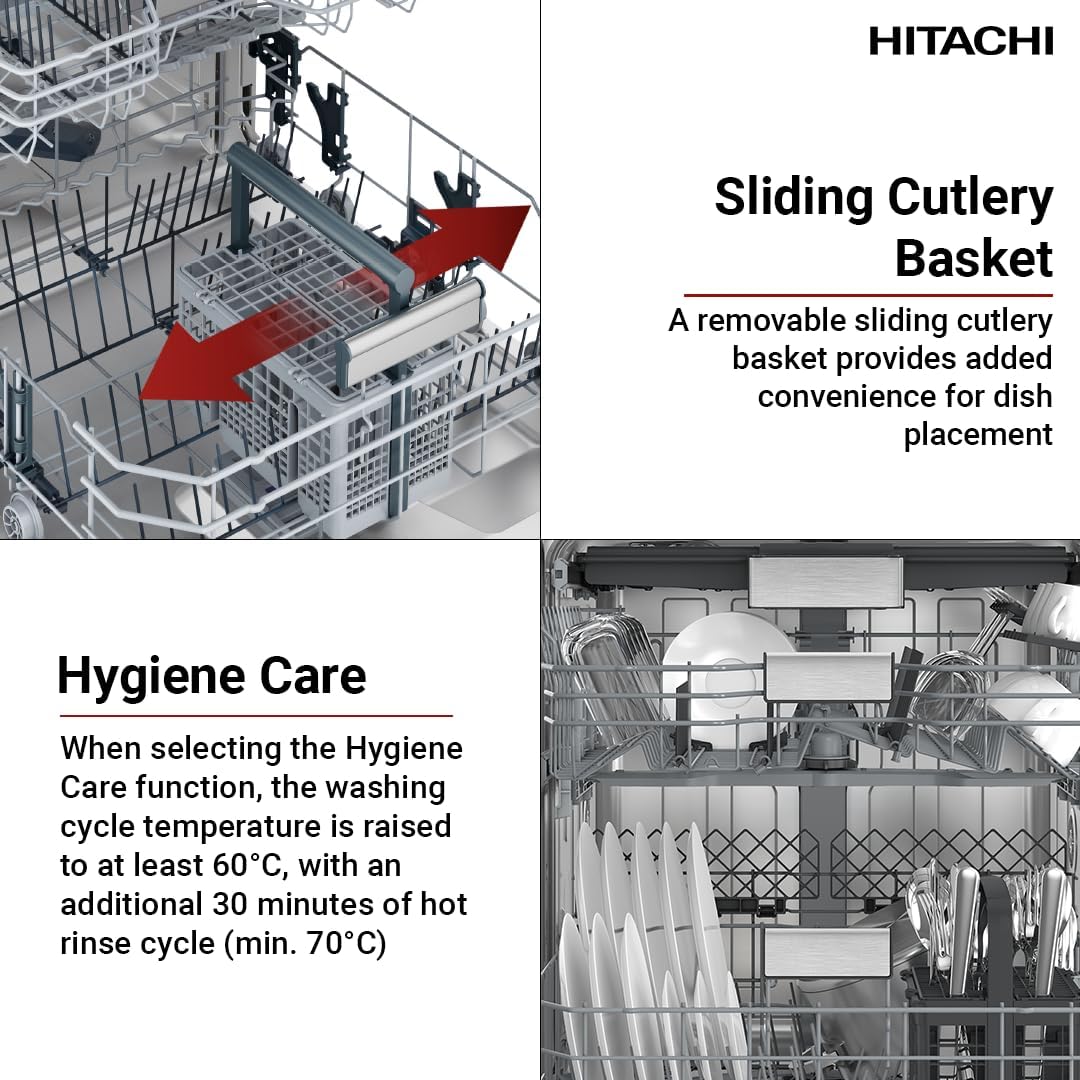 HITACHI

Sliding Cutlery Basket

A removable sliding cutlery basket provides added convenience for dish placement

Hygiene Care

When selecting the Hygiene Care function, the washing cycle temperature is raised to at least 60°C, with an additional 30 minutes of hot rinse cycle (min. 70°C)