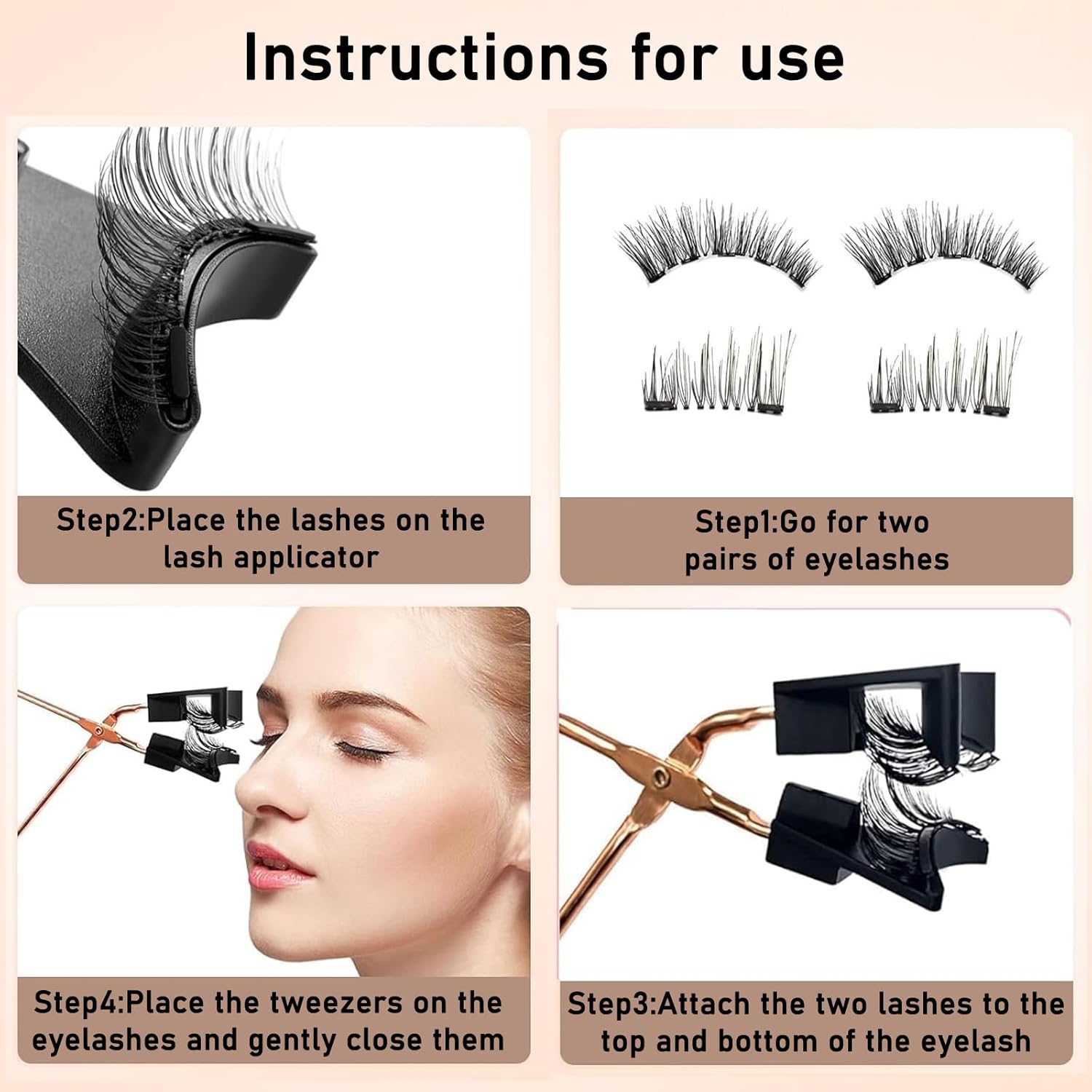 Instructions for use

Step2:Place the lashes on the lash applicator

Step1:Go for two pairs of eyelashes

Step4:Place the tweezers on the eyelashes and gently close them

Step3:Attach the two lashes to the top and bottom of the eyelash