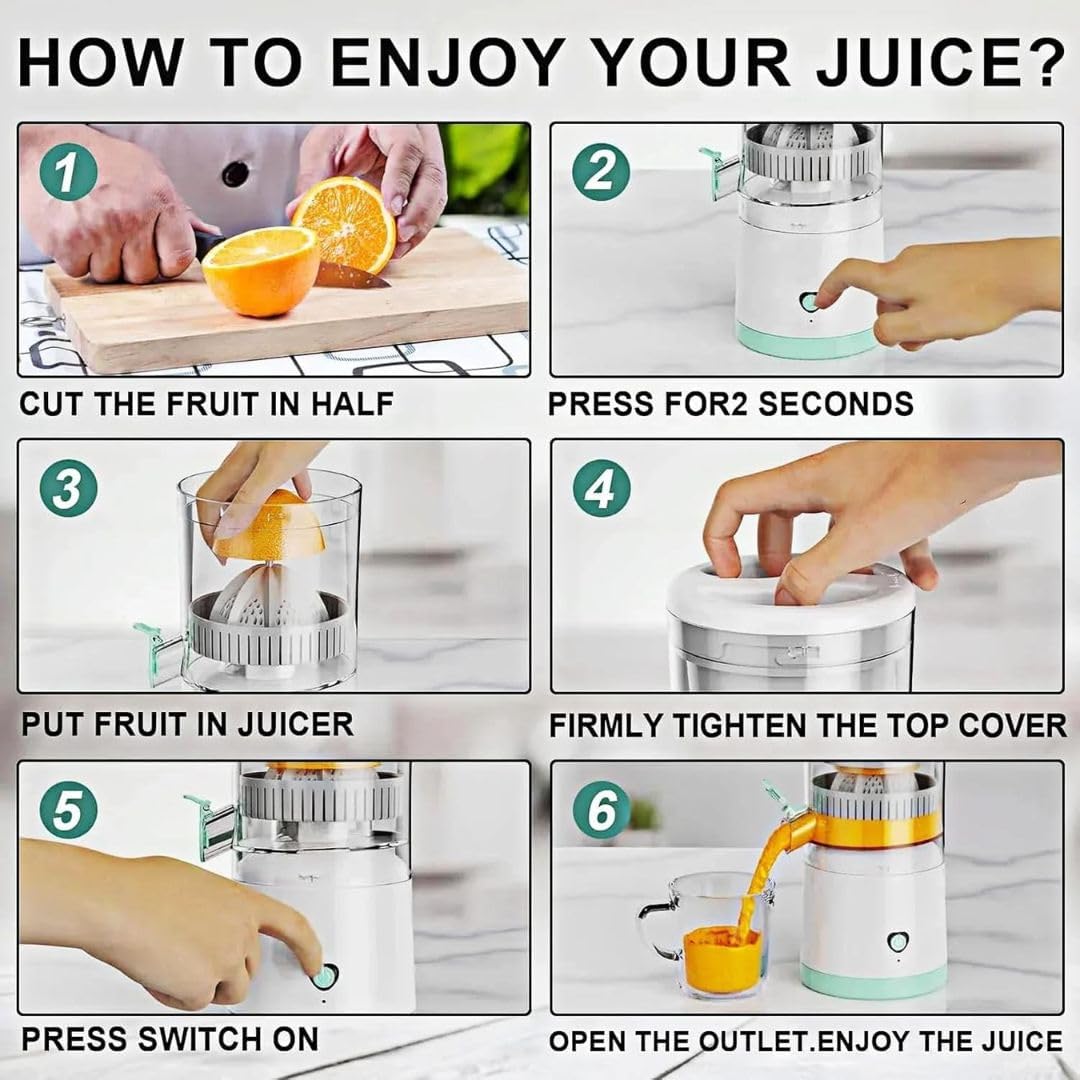 HOW TO ENJOY YOUR JUICE?

1

CUT THE FRUIT IN HALF

2

PRESS FOR2 SECONDS

3

PUT FRUIT IN JUICER

4

FIRMLY TIGHTEN THE TOP COVER

5

PRESS SWITCH ON

6

OPEN THE OUTLET.ENJOY THE JUICE