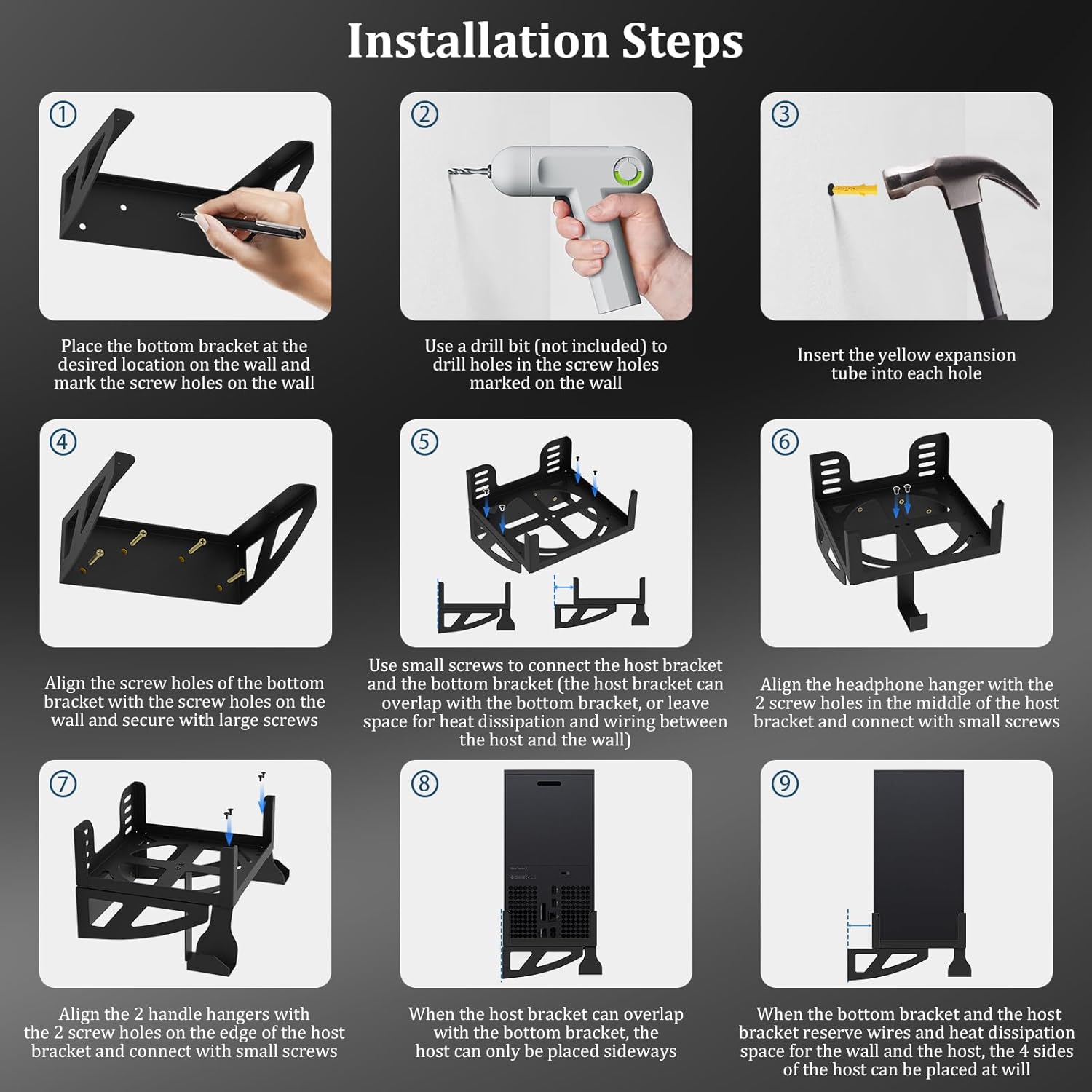 Installation Steps

①

Place the bottom bracket at the desired location on the wall and mark the screw holes on the wall

②

Use a drill bit (not included) to drill holes in the screw holes marked on the wall

③

Insert the yellow expansion tube into each hole

④

Align the screw holes of the bottom bracket with the screw holes on the wall and secure with large screws

⑤

Use small screws to connect the host bracket and the bottom bracket (the host bracket can overlap with the bottom bracket, or leave space for heat dissipation and wiring between the host and the wall)

⑥

Align the headphone hanger with the 2 screw holes in the middle of the host bracket and connect with small screws

⑦

Align the 2 handle hangers with the 2 screw holes on the edge of the host bracket and connect with small screws

⑧

When the host bracket can overlap with the bottom bracket, the host can only be placed sideways

⑨

When the bottom bracket and the host bracket reserve wires and heat dissipation space for the wall and the host, the 4 sides of the host can be placed at will