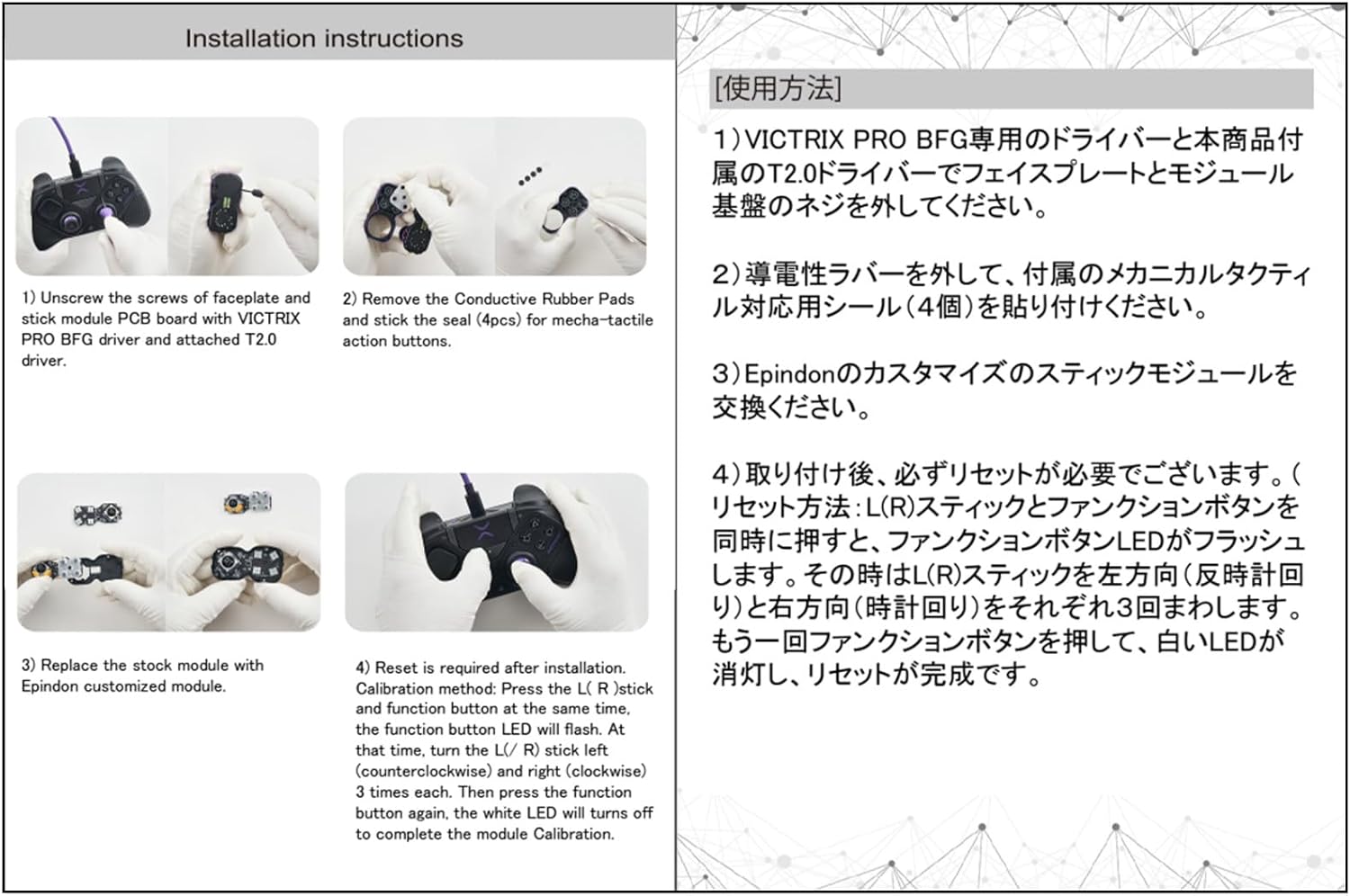 Installation instructions

1) Unscrew the screws of faceplate and stick module PCB board with VICTRIX PRO BFG driver and attached T2.0 driver.

2) Remove the Conductive Rubber Pads and stick the seal (4pcs) for mecha-tactile action buttons.

3) Replace the stock module with Epindon customized module.

4) Reset is required after installation. Calibration method: Press the L( R )stick and function button at the same time, the function button LED will flash. At that time, turn the L(/ R) stick left (counterclockwise) and right (clockwise) 3 times each. Then press the function button again, the white LED will turns off to complete the module Calibration.

[使用方法]

1）VICTRIX PRO BFG専用のドライバーと本商品付属のT2.0ドライバーでフェイスプレートとモジュール基盤のネジを外してください。

2）導電性ラバーを外して、付属のメカニカルタクティル対応用シール（4個）を貼り付けください。

3）Epindonのカスタマイズのスティックモジュールを交換ください。

4）取り付け後、必ずリセットが必要でございます。(リセット方法：L(R)スティックとファンクションボタンを同時に押すと、ファンクションボタンLEDがフラッシュします。その時はL(R)スティックを左方向（反時計回り）と右方向（時計回り）をそれぞれ3回まわします。もう一回ファンクションボタンを押して、白いLEDが消灯し、リセットが完成です。