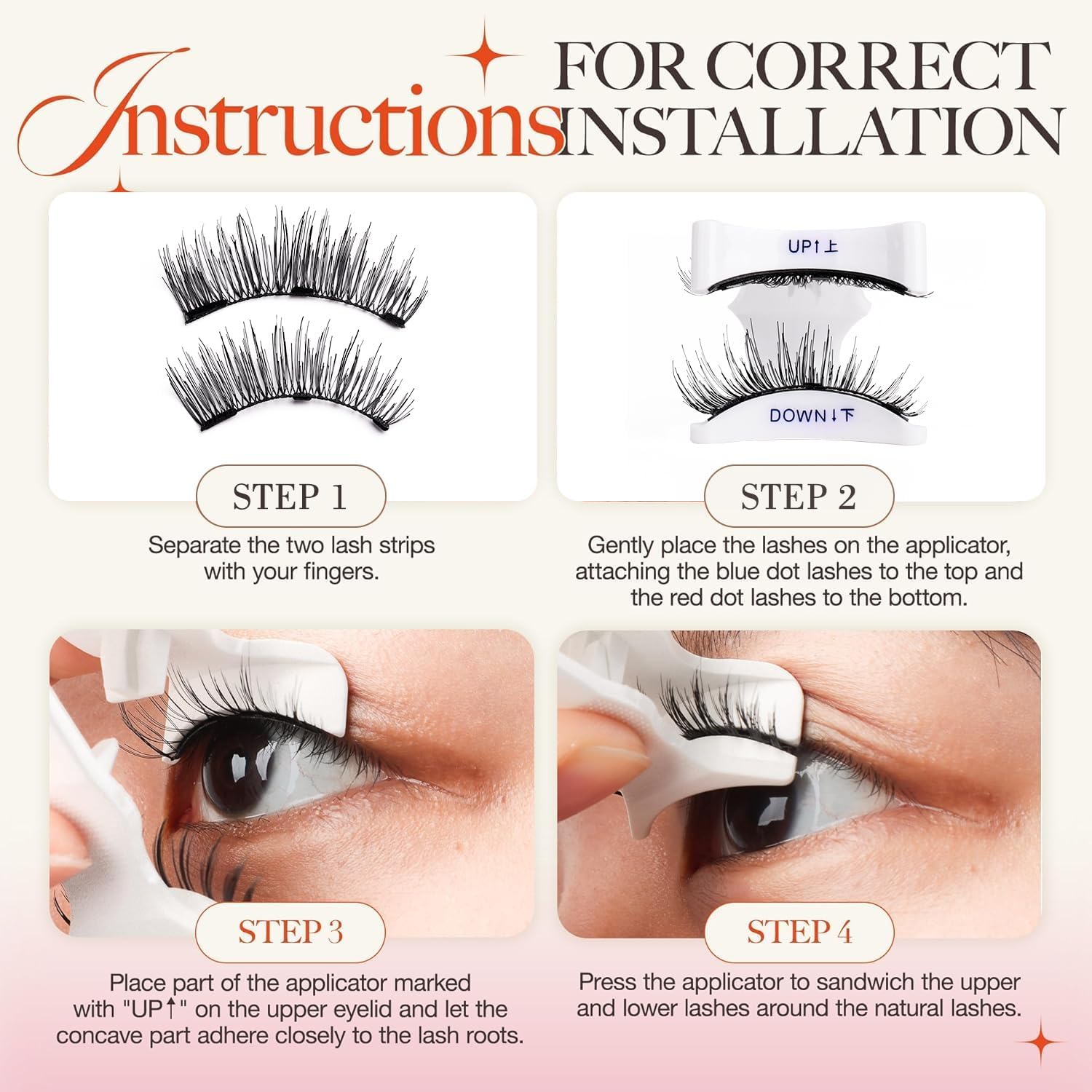 Instructions FOR CORRECT INSTALLATION

UP↑上

DOWN↓下

STEP 1

Separate the two lash strips with your fingers.

STEP 2

Gently place the lashes on the applicator, attaching the blue dot lashes to the top and the red dot lashes to the bottom.

STEP 3

Place part of the applicator marked with "UP↑" on the upper eyelid and let the concave part adhere closely to the lash roots.

STEP 4

Press the applicator to sandwich the upper and lower lashes around the natural lashes.