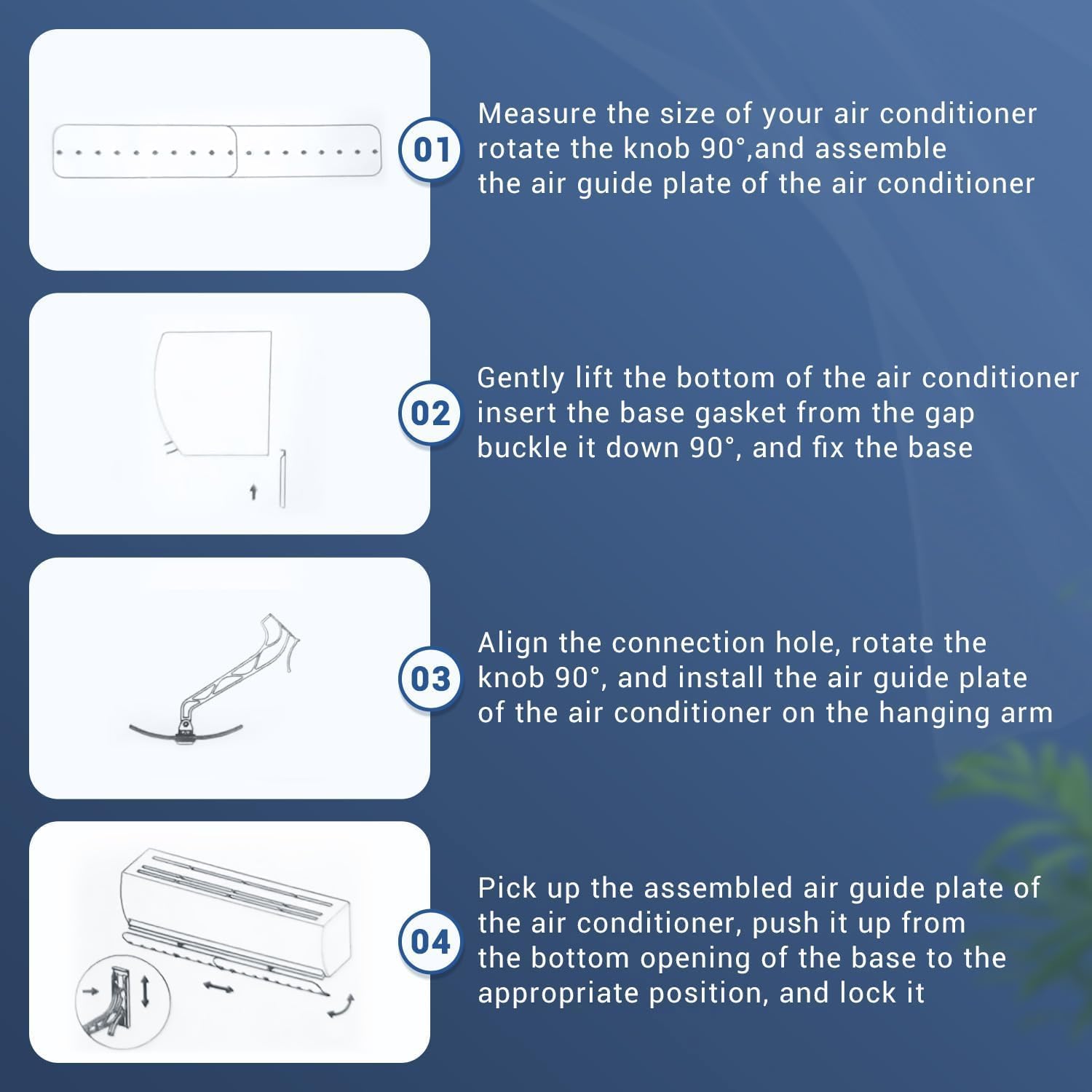 01
Measure the size of your air conditioner rotate the knob 90°,and assemble the air guide plate of the air conditioner

02
Gently lift the bottom of the air conditioner insert the base gasket from the gap buckle it down 90°, and fix the base

03
Align the connection hole, rotate the knob 90°, and install the air guide plate of the air conditioner on the hanging arm

04
Pick up the assembled air guide plate of the air conditioner, push it up from the bottom opening of the base to the appropriate position, and lock it