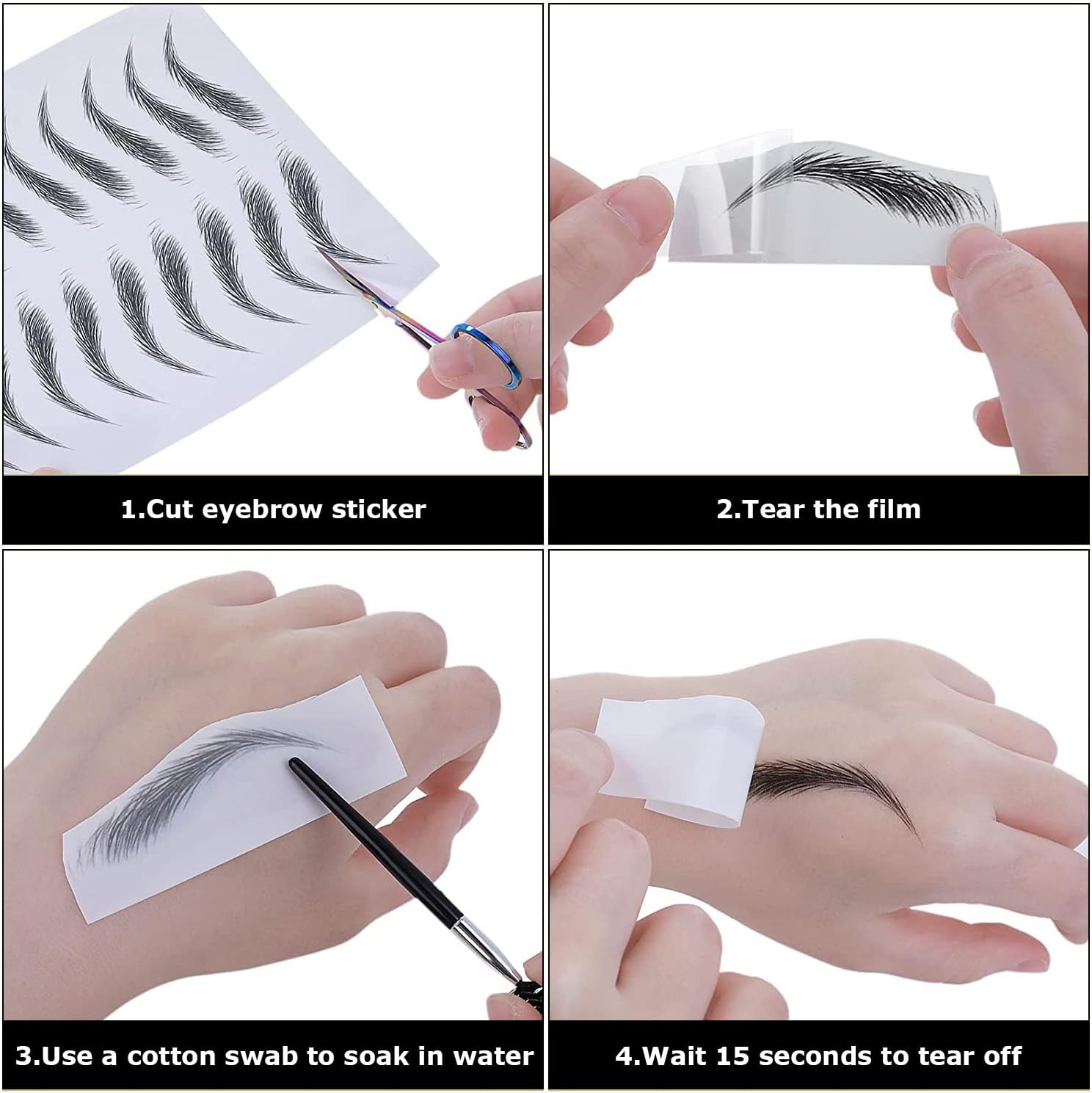 1.Cut eyebrow sticker

2.Tear the film

3.Use a cotton swab to soak in water

4.Wait 15 seconds to tear off