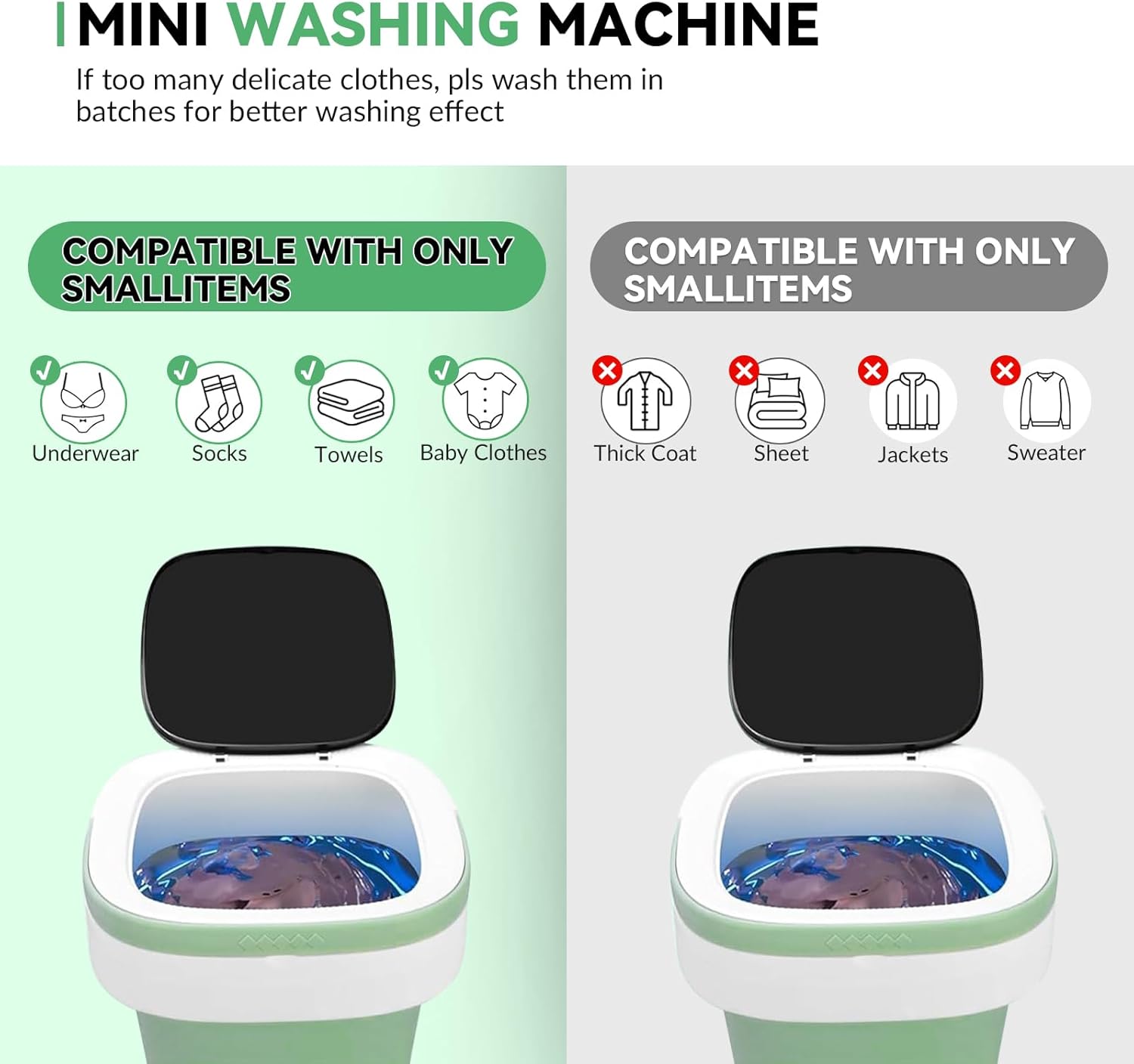 MINI WASHING MACHINE

If too many delicate clothes, pls wash them in batches for better washing effect

COMPATIBLE WITH ONLY SMALLITEMS

Underwear
Socks
Towels
Baby Clothes

COMPATIBLE WITH ONLY SMALLITEMS

Thick Coat
Sheet
Jackets
Sweater