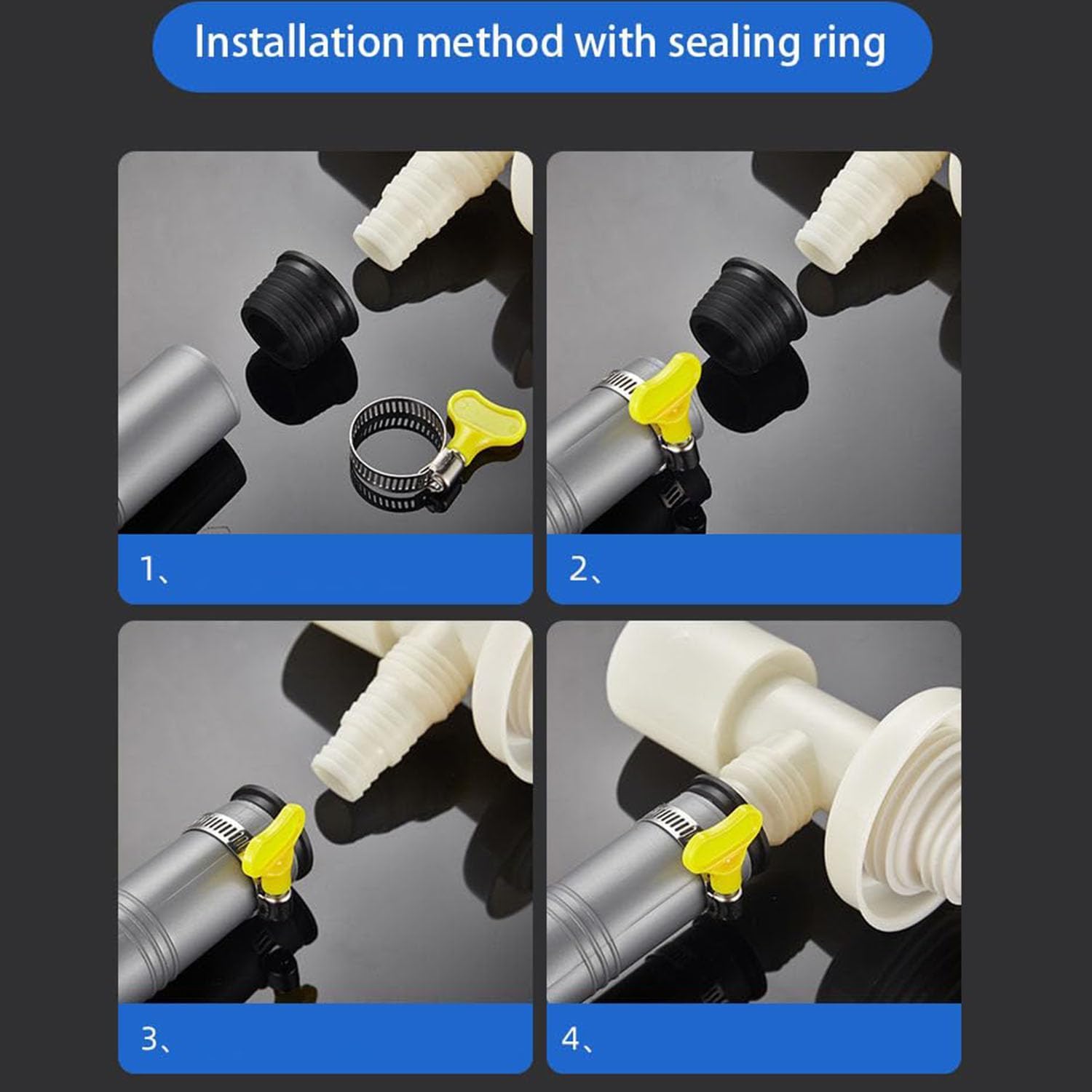 Installation method with sealing ring

1、

2、

3、

4、