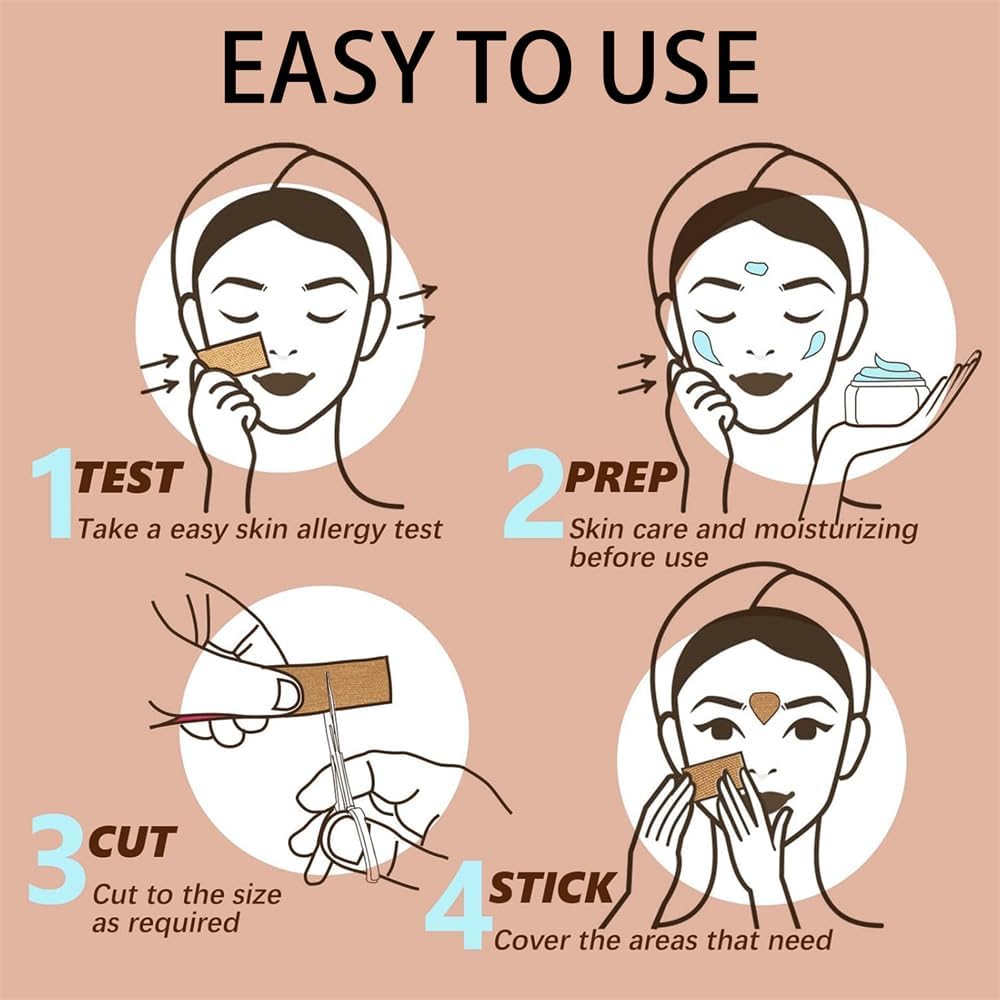 EASY TO USE

1 TEST
Take a easy skin allergy test

2 PREP
Skin care and moisturizing before use

3 CUT
Cut to the size as required

4 STICK
Cover the areas that need