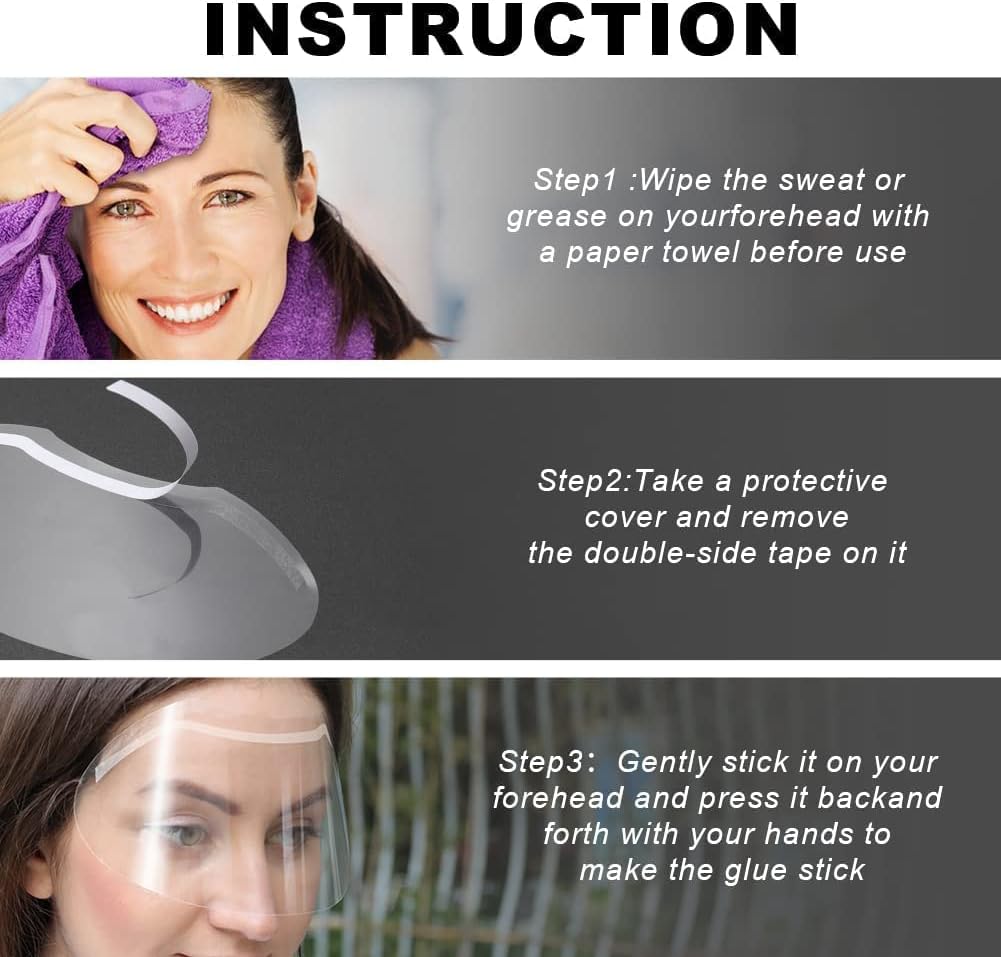 INSTRUCTION

Step1 :Wipe the sweat or grease on yourforehead with a paper towel before use

Step2:Take a protective cover and remove the double-side tape on it

Step3: Gently stick it on your forehead and press it backand forth with your hands to make the glue stick