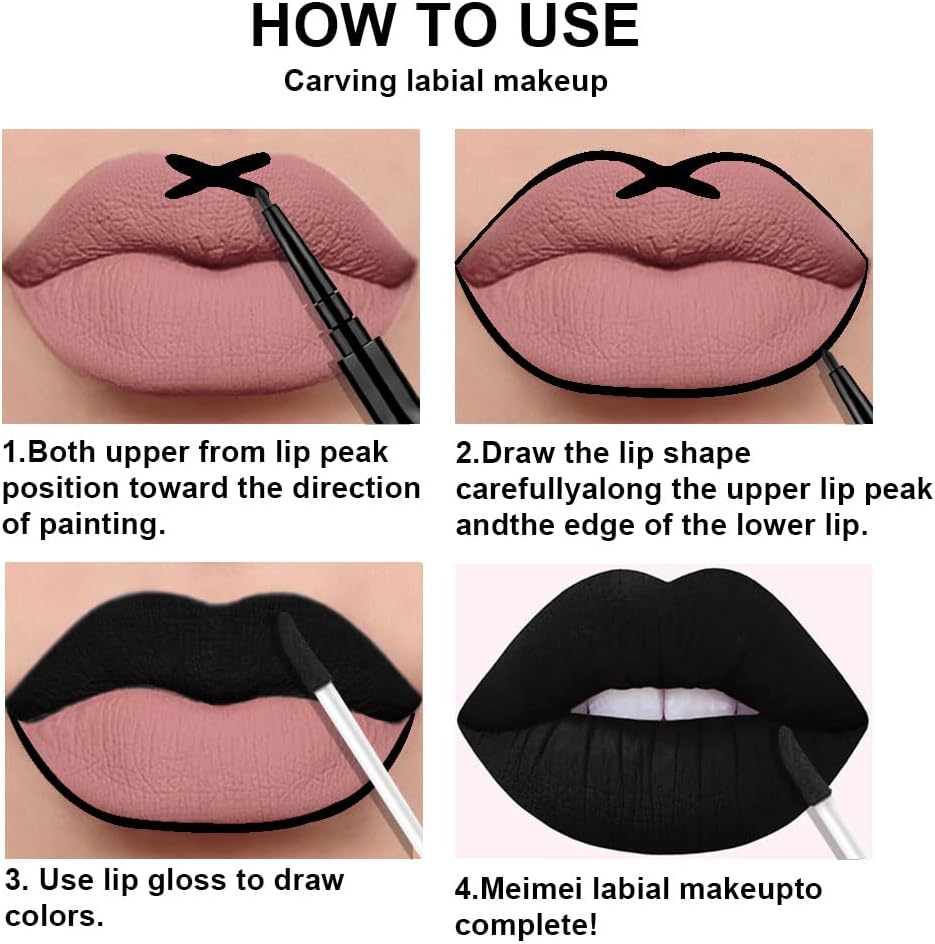 HOW TO USE
Carving labial makeup

1.Both upper from lip peak position toward the direction of painting.

2.Draw the lip shape carefullyalong the upper lip peak andthe edge of the lower lip.

3. Use lip gloss to draw colors.

4.Meimei labial makeupto complete!