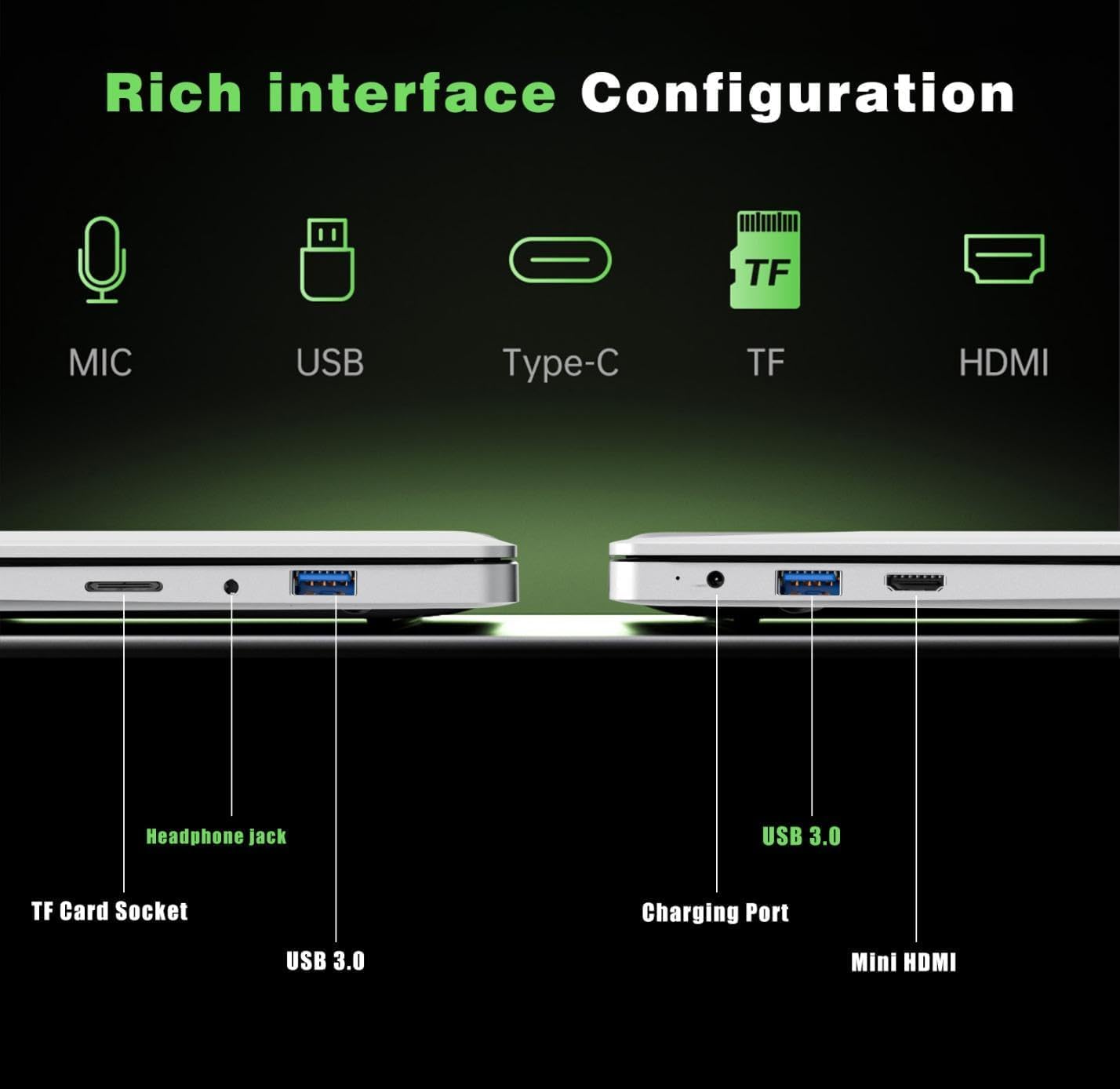 Rich interface Configuration

TF

MIC

USB

Type-C

TF

HDMI

Headphone jack

TF Card Socket

USB 3.0

USB 3.0

Charging Port

Mini HDMI