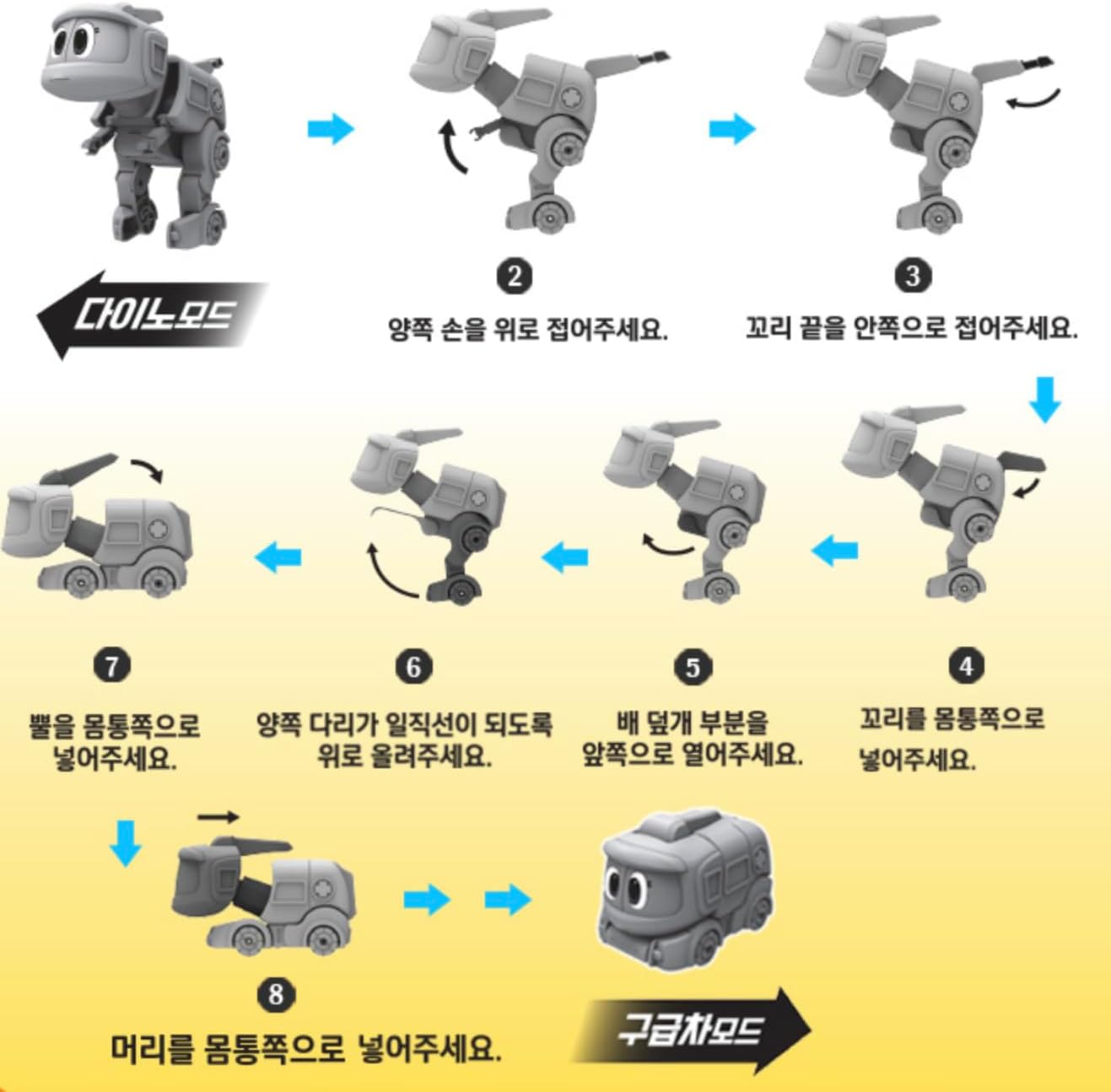 다이노모드

2
양쪽 손을 위로 접어주세요.

3
꼬리 끝을 안쪽으로 접어주세요.

4
꼬리를 몸통쪽으로 넣어주세요.

5
배 덮개 부분을 앞쪽으로 열어주세요.

6
양쪽 다리가 일직선이 되도록 위로 올려주세요.

7
뿔을 몸통쪽으로 넣어주세요.

8
머리를 몸통쪽으로 넣어주세요.

구급차모드