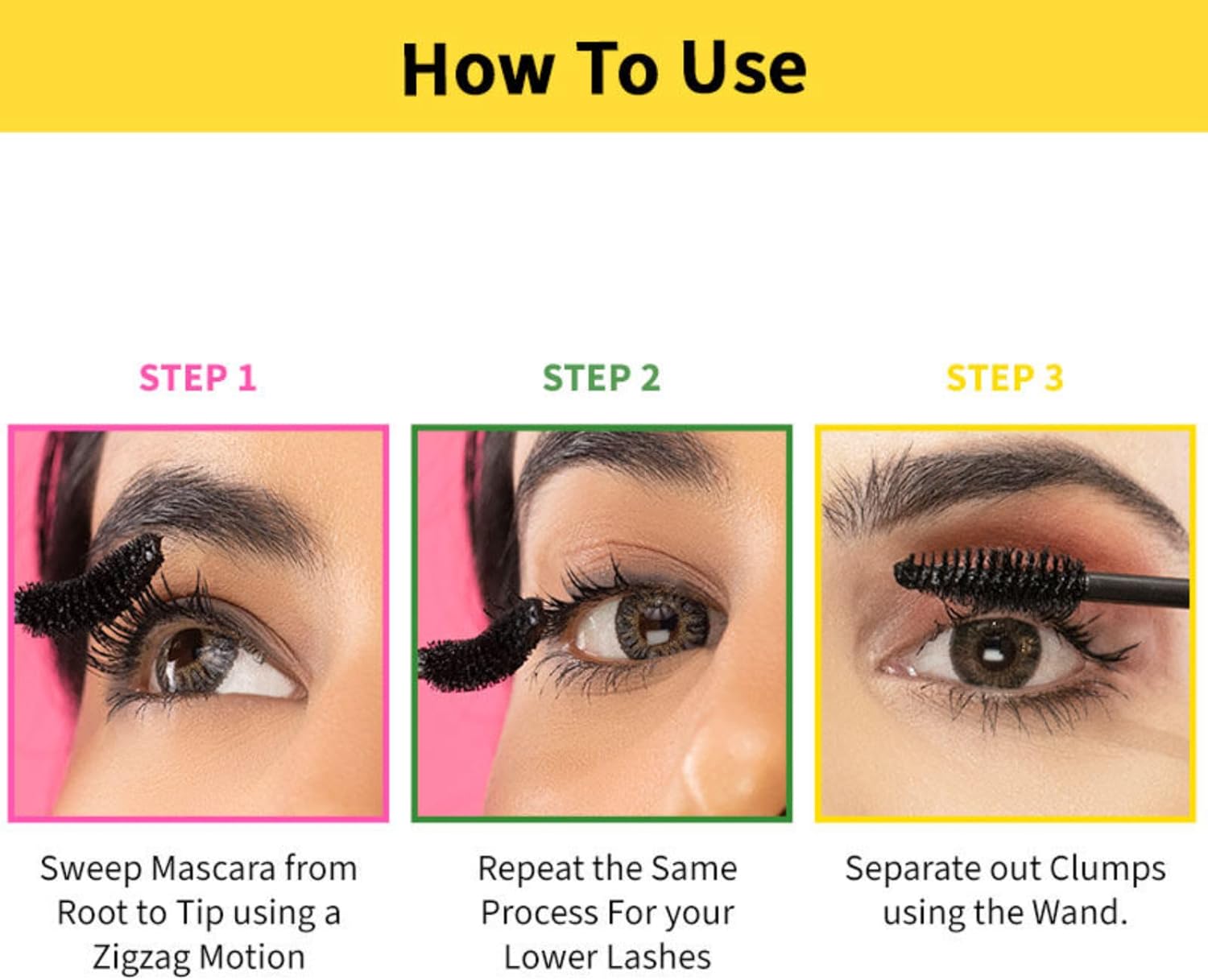 How To Use

STEP 1

Sweep Mascara from Root to Tip using a Zigzag Motion

STEP 2

Repeat the Same Process For your Lower Lashes

STEP 3

Separate out Clumps using the Wand.