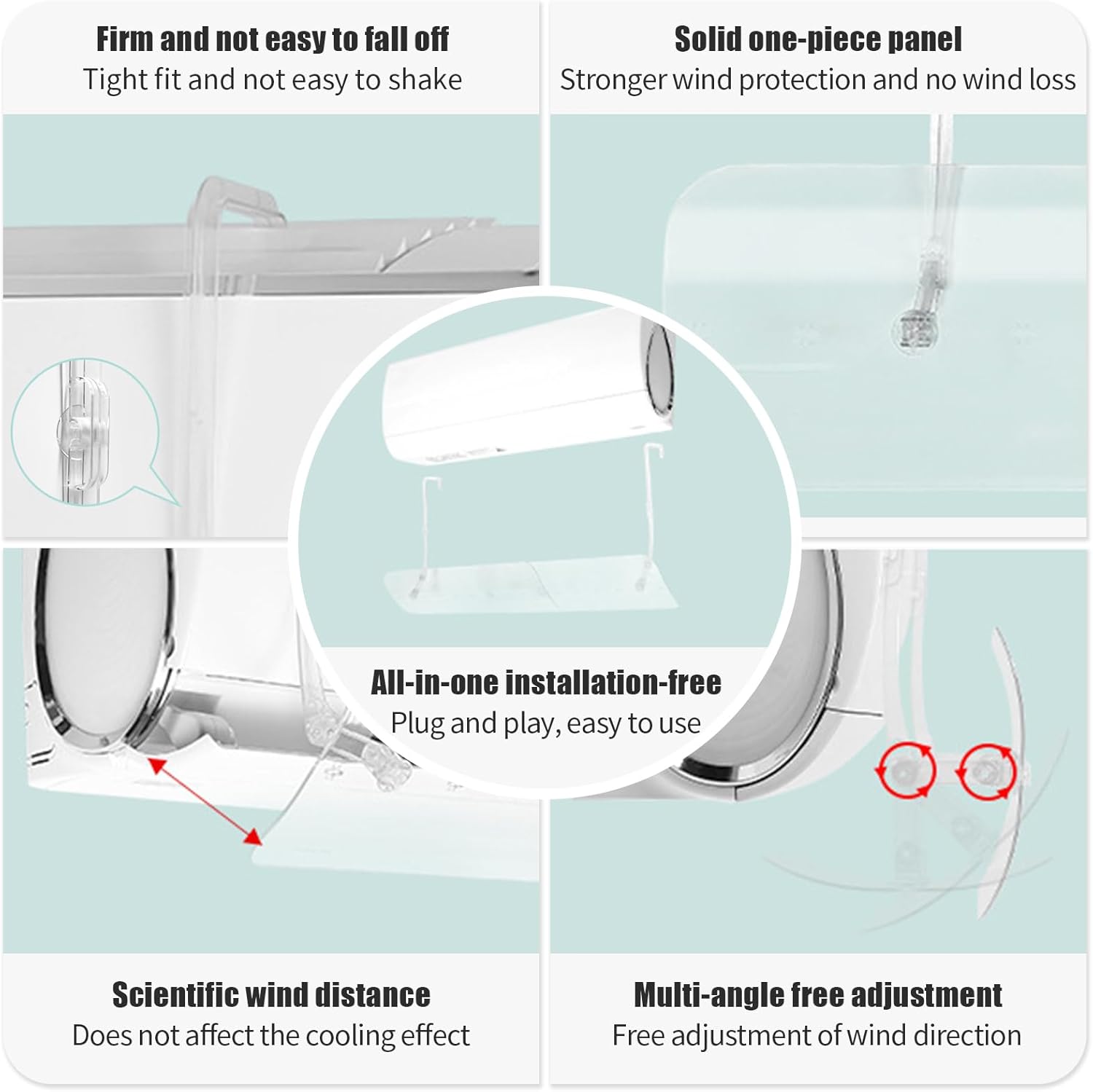 Firm and not easy to fall off
Tight fit and not easy to shake

Solid one-piece panel
Stronger wind protection and no wind loss

All-in-one installation-free
Plug and play, easy to use

Scientific wind distance
Does not affect the cooling effect

Multi-angle free adjustment
Free adjustment of wind direction