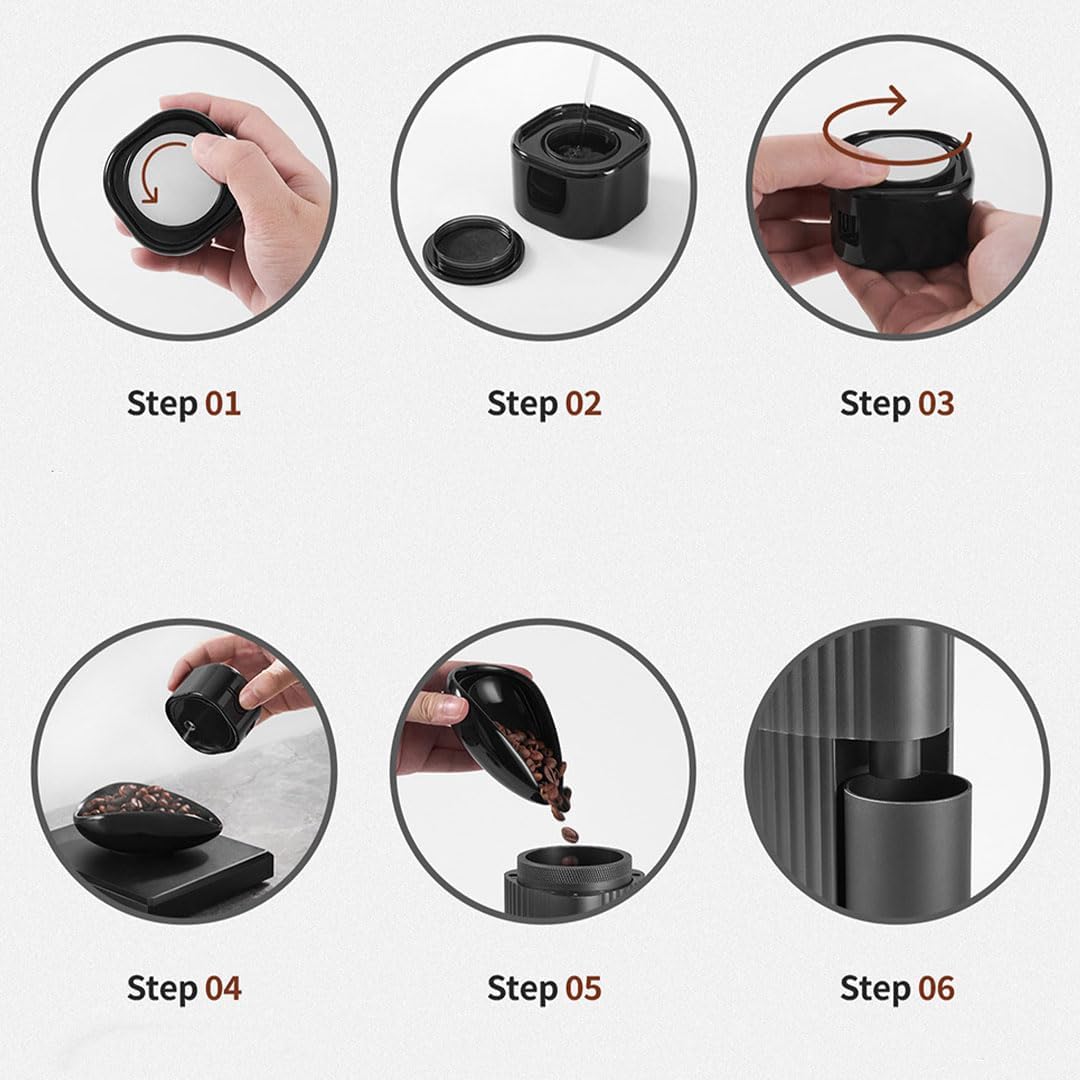 Step 01

Step 02

Step 03

Step 04

Step 05

Step 06