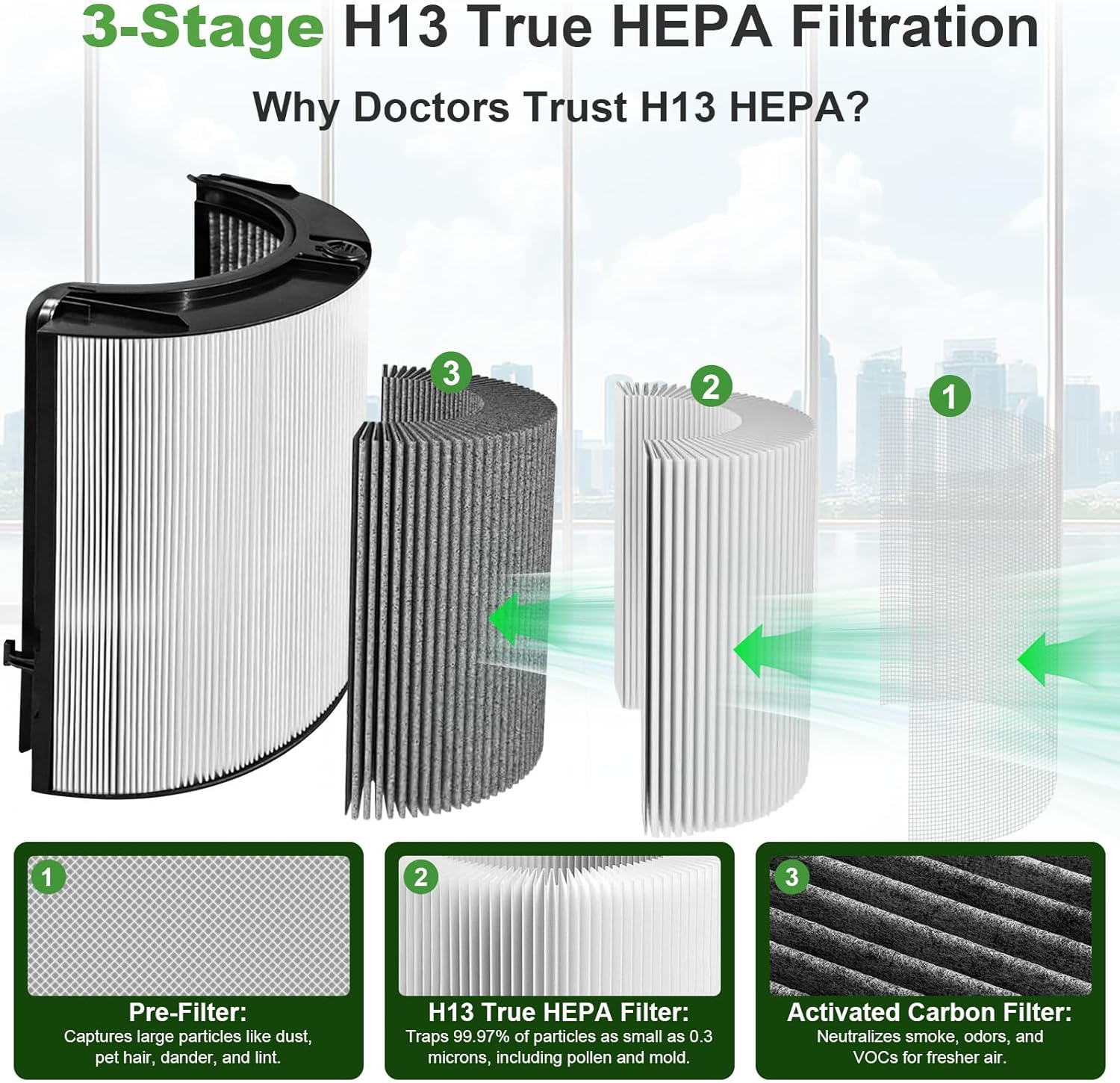 3-Stage H13 True HEPA Filtration

Why Doctors Trust H13 HEPA?

3

2

1

1

Pre-Filter:
Captures large particles like dust, pet hair, dander, and lint.

2

H13 True HEPA Filter:
Traps 99.97% of particles as small as 0.3 microns, including pollen and mold.

3

Activated Carbon Filter:
Neutralizes smoke, odors, and VOCs for fresher air.