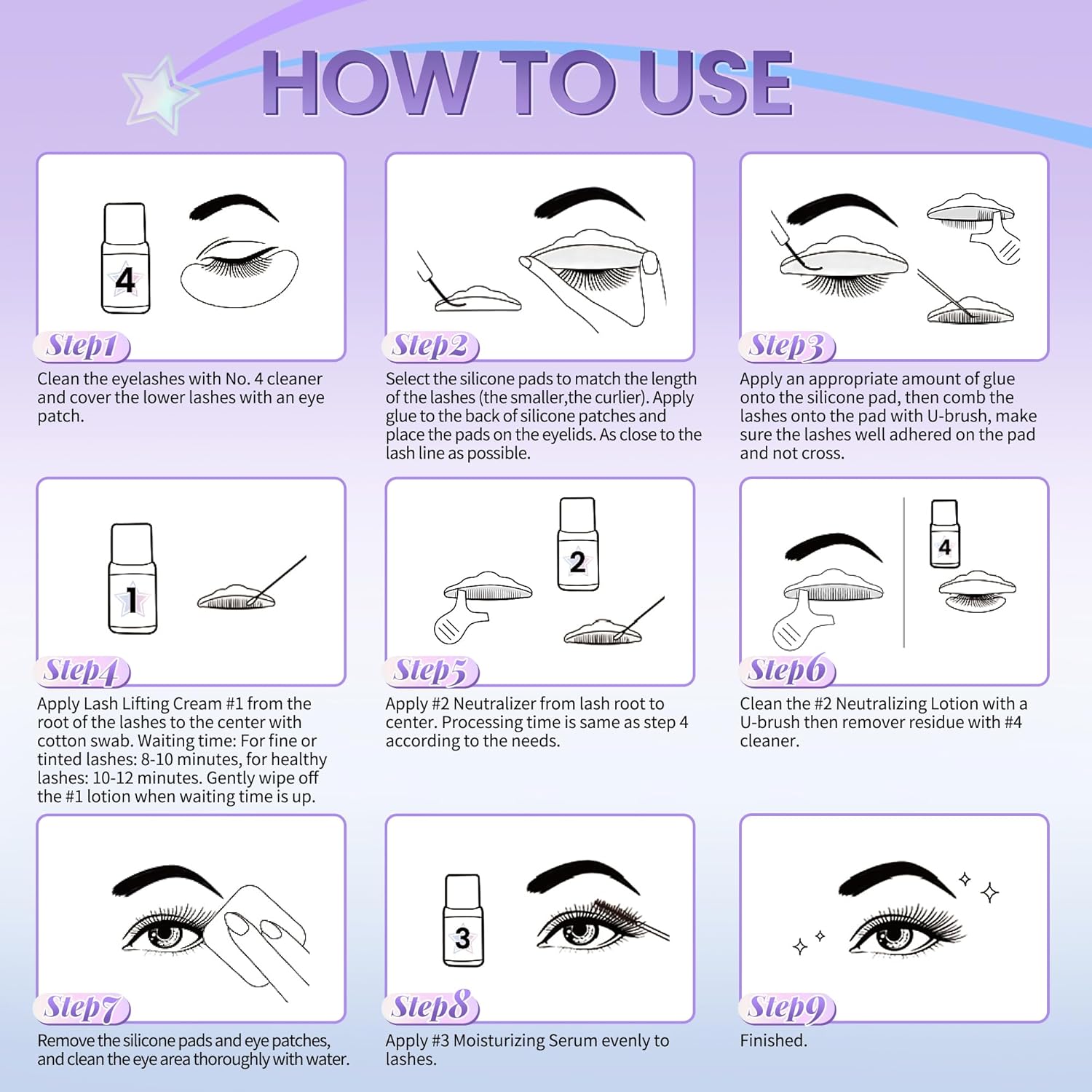 HOW TO USE

4

Step1

Clean the eyelashes with No. 4 cleaner and cover the lower lashes with an eye patch.

Step2

Select the silicone pads to match the length of the lashes (the smaller,the curlier). Apply glue to the back of silicone patches and place the pads on the eyelids. As close to the lash line as possible.

Step3

Apply an appropriate amount of glue onto the silicone pad, then comb the lashes onto the pad with U-brush, make sure the lashes well adhered on the pad and not cross.

1

Step4

Apply Lash Lifting Cream #1 from the root of the lashes to the center with cotton swab. Waiting time: For fine or tinted lashes: 8-10 minutes, for healthy lashes: 10-12 minutes. Gently wipe off the #1 lotion when waiting time is up.

2

Step5

Apply #2 Neutralizer from lash root to center. Processing time is same as step 4 according to the needs.

4

Step6

Clean the #2 Neutralizing Lotion with a U-brush then remover residue with #4 cleaner.

Step7

Remove the silicone pads and eye patches, and clean the eye area thoroughly with water.

3

Step8

Apply #3 Moisturizing Serum evenly to lashes.

Step9

Finished.