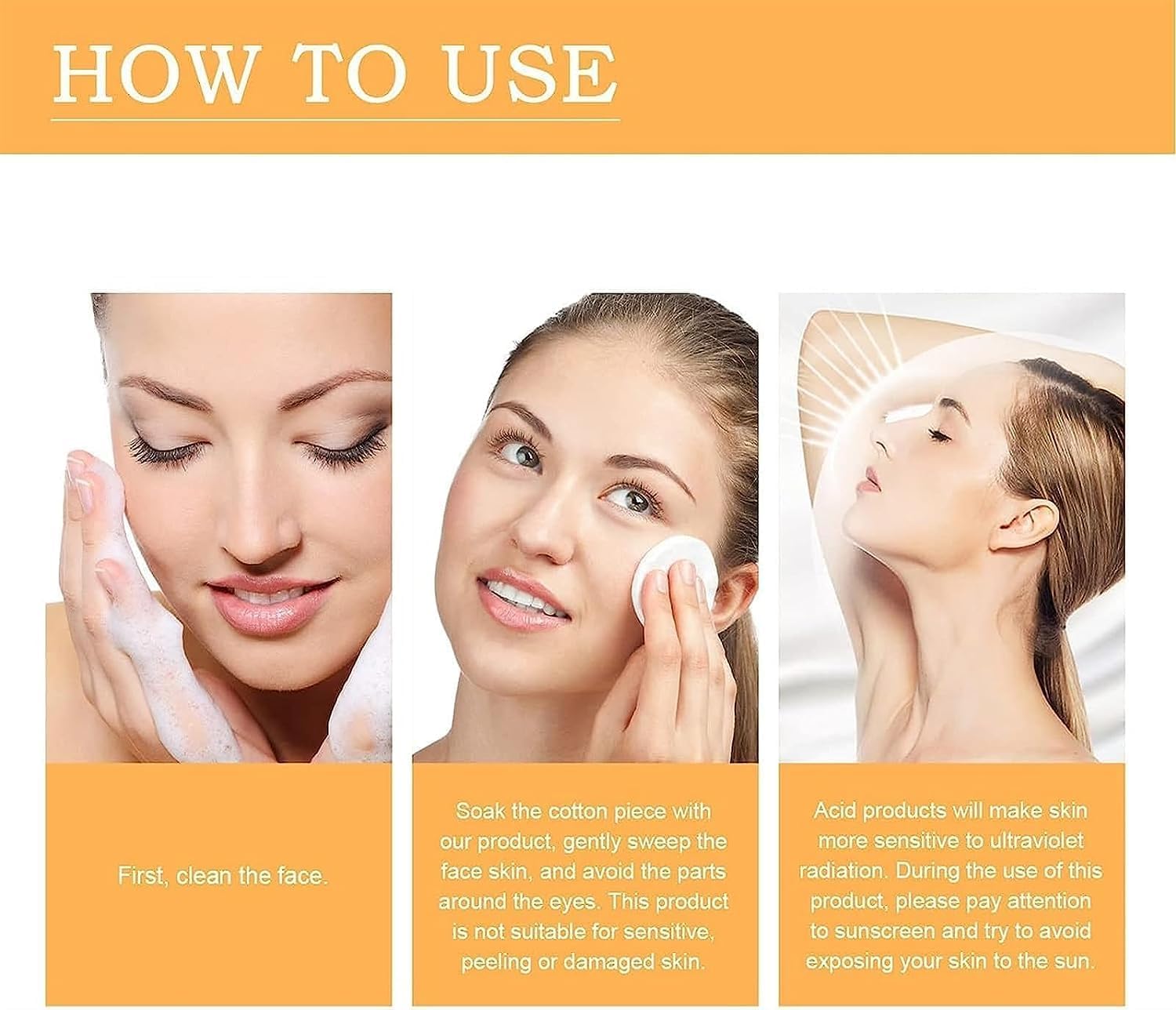 HOW TO USE

First, clean the face.

Soak the cotton piece with our product, gently sweep the face skin, and avoid the parts around the eyes. This product is not suitable for sensitive, peeling or damaged skin.

Acid products will make skin more sensitive to ultraviolet radiation. During the use of this product, please pay attention to sunscreen and try to avoid exposing your skin to the sun.