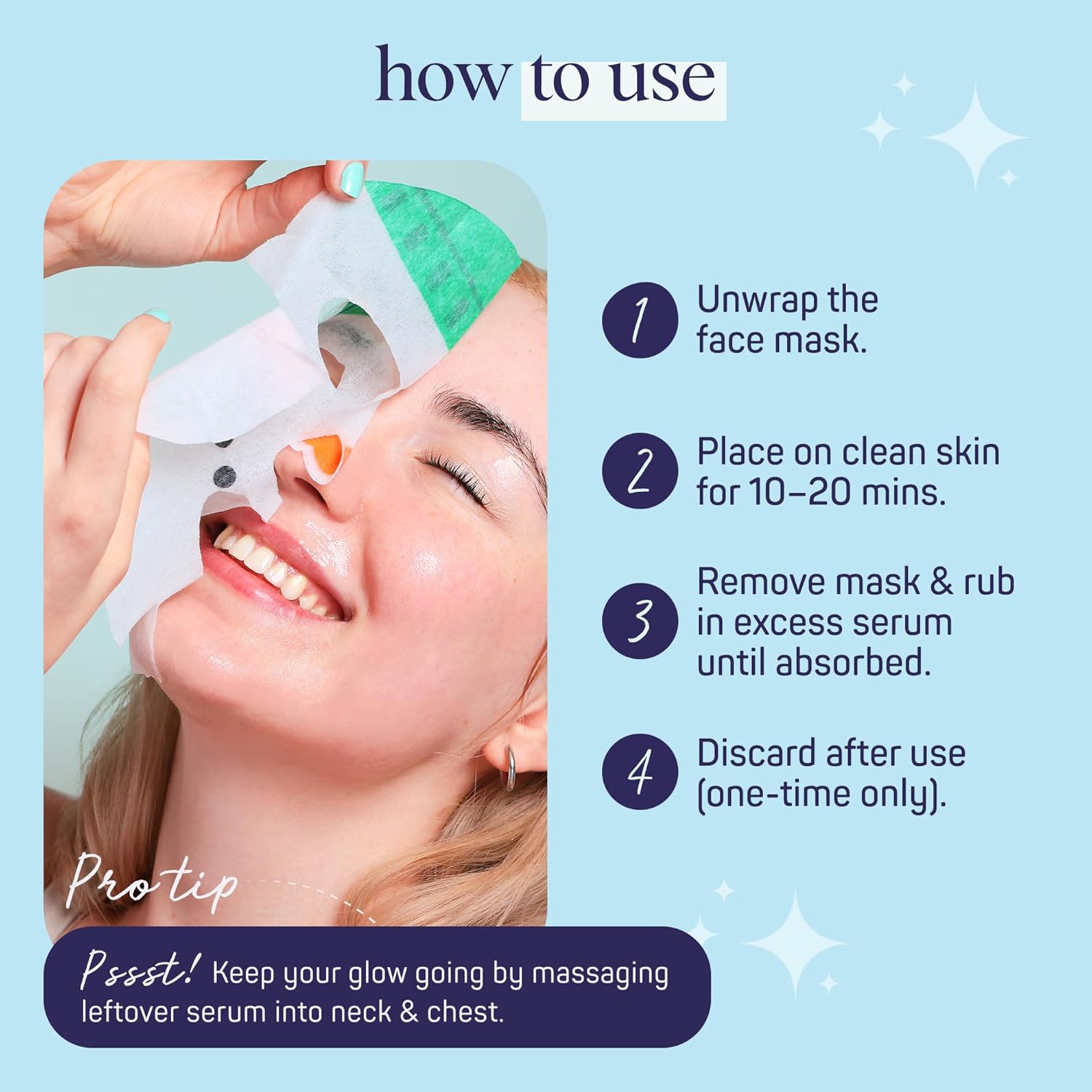 how to use

1 Unwrap the face mask.

2 Place on clean skin for 10–20 mins.

3 Remove mask & rub in excess serum until absorbed.

4 Discard after use (one-time only).

Pro tip

Pssst! Keep your glow going by massaging leftover serum into neck & chest.