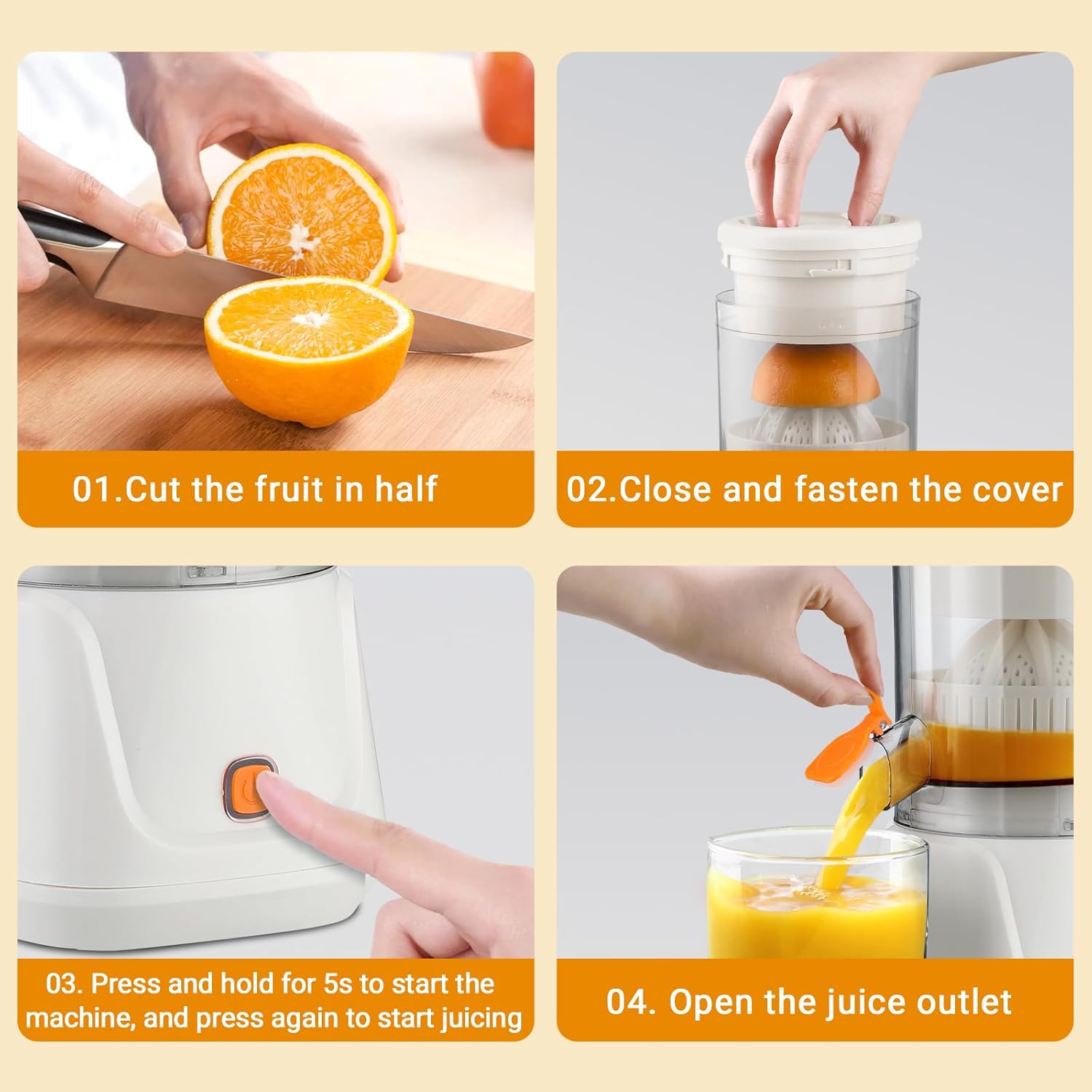 01.Cut the fruit in half

02.Close and fasten the cover

03. Press and hold for 5s to start the machine, and press again to start juicing

04. Open the juice outlet