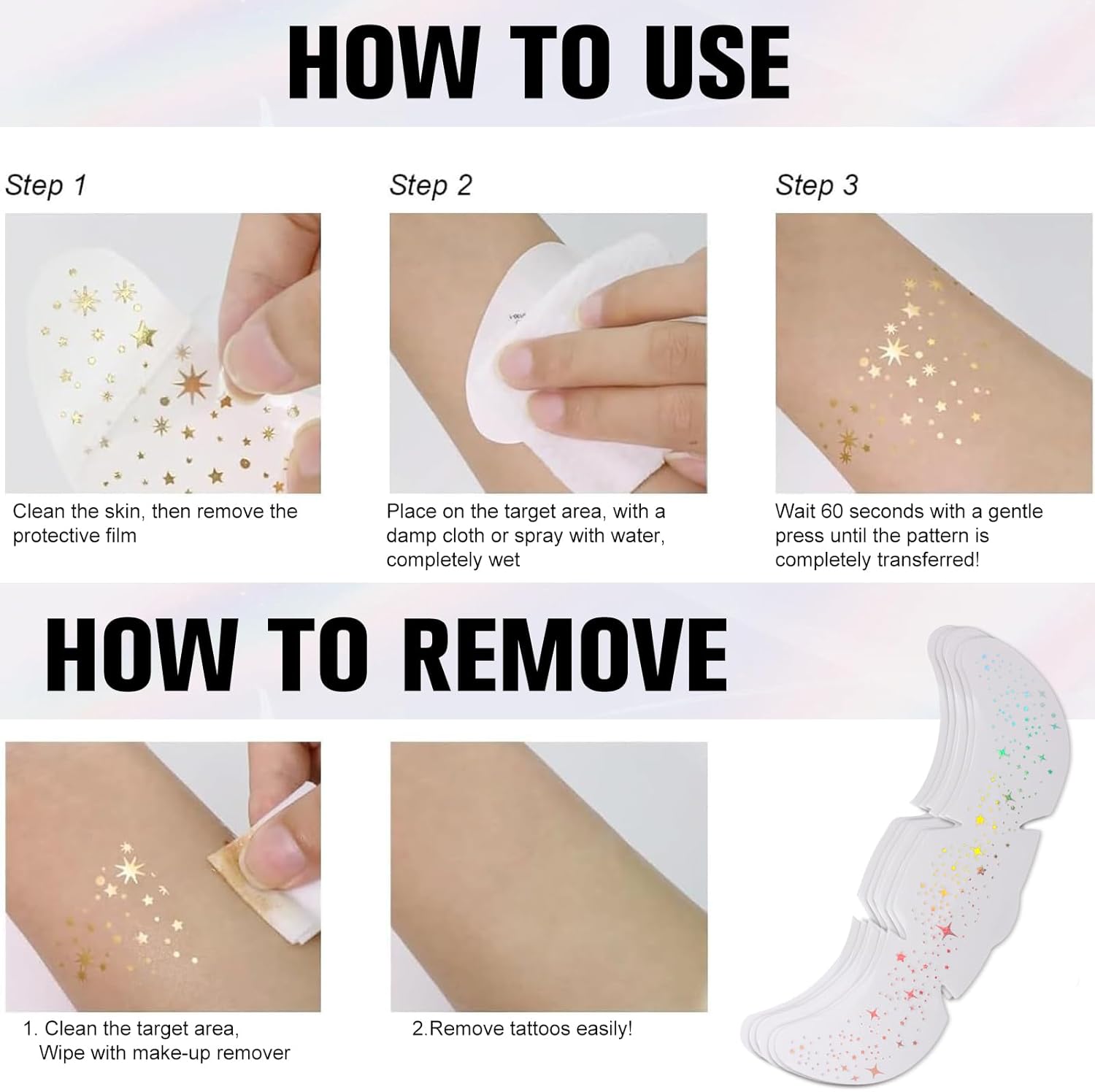 HOW TO USE

Step 1

Clean the skin, then remove the protective film

Step 2

Place on the target area, with a damp cloth or spray with water, completely wet

Step 3

Wait 60 seconds with a gentle press until the pattern is completely transferred!

HOW TO REMOVE

1. Clean the target area, Wipe with make-up remover

2.Remove tattoos easily!