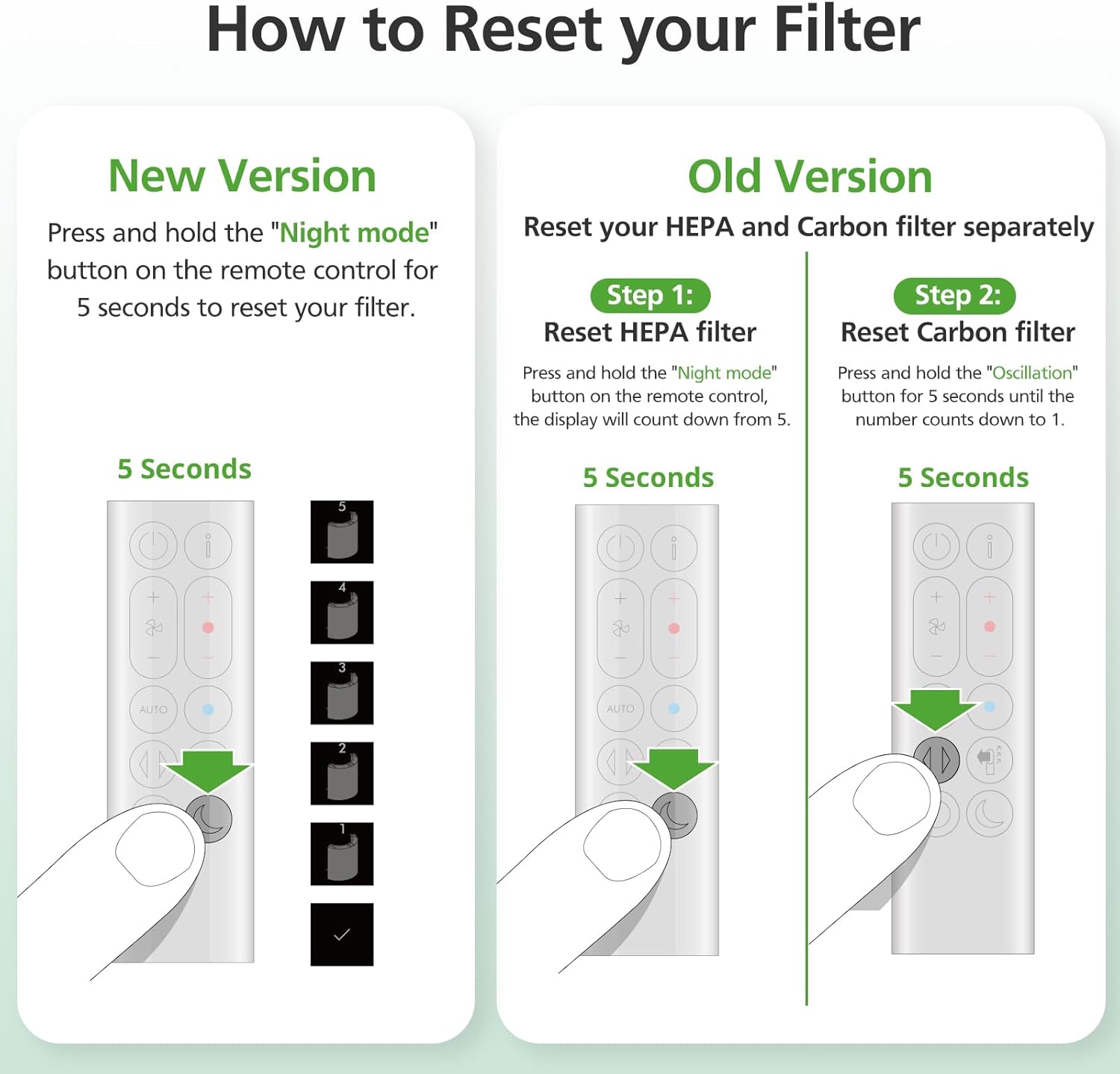 How to Reset your Filter

New Version

Press and hold the "Night mode" button on the remote control for 5 seconds to reset your filter.

5 Seconds

AUTO

5

4

3

2

1

Old Version

Reset your HEPA and Carbon filter separately

Step 1:

Reset HEPA filter

Press and hold the "Night mode" button on the remote control, the display will count down from 5.

5 Seconds

AUTO

Step 2:

Reset Carbon filter

Press and hold the "Oscillation" button for 5 seconds until the number counts down to 1.

5 Seconds