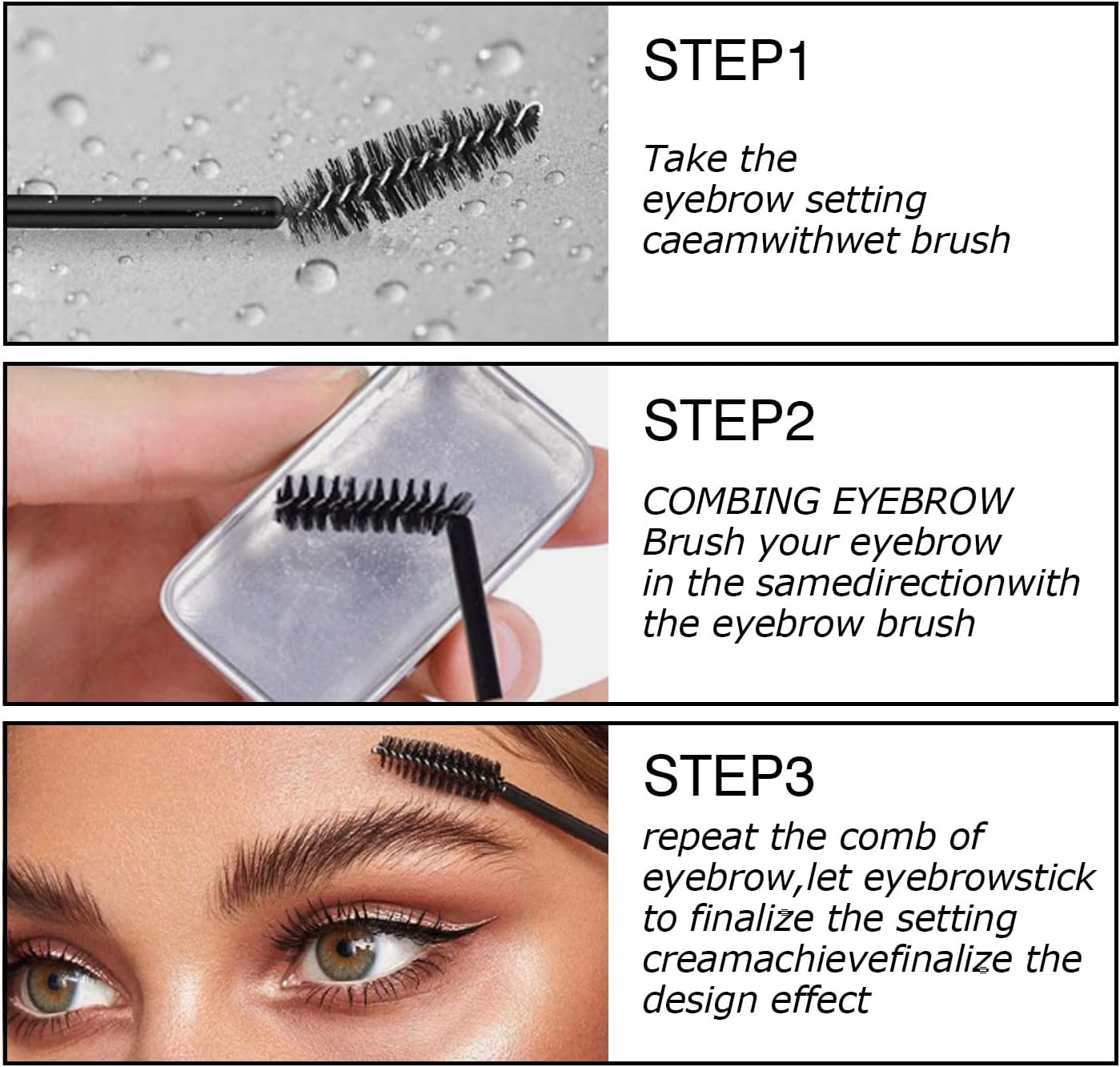 STEP1

Take the eyebrow setting caeamwithwet brush

STEP2

COMBING EYEBROW Brush your eyebrow in the samedirectionwith the eyebrow brush

STEP3

repeat the comb of eyebrow,let eyebrowstick to finalize the setting creamachievefinalize the design effect