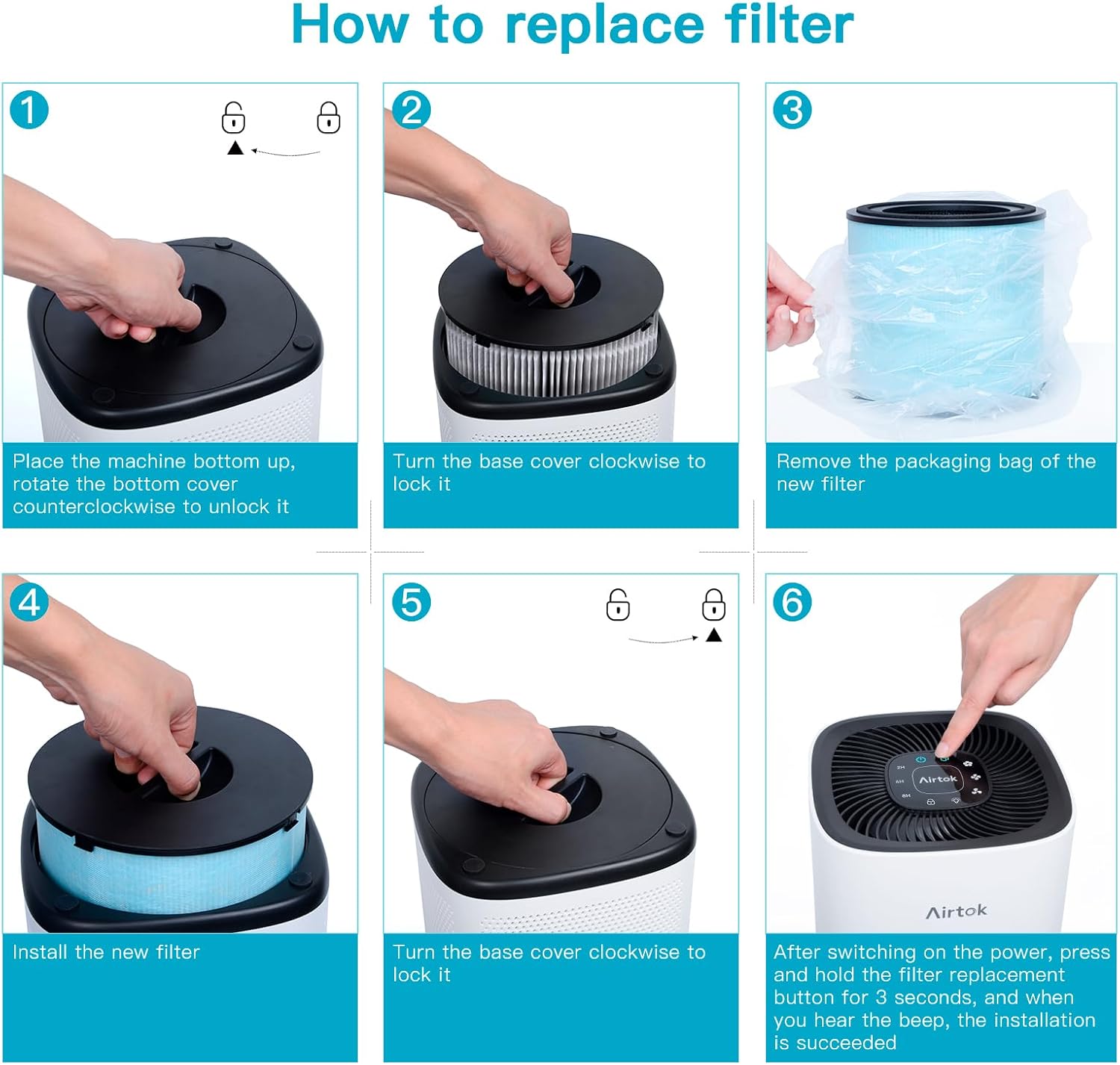 How to replace filter

1

Place the machine bottom up, rotate the bottom cover counterclockwise to unlock it

2

Turn the base cover clockwise to lock it

3

Remove the packaging bag of the new filter

4

Install the new filter

5

Turn the base cover clockwise to lock it

6

2H
4H
8H
Airtok

Airtok

After switching on the power, press and hold the filter replacement button for 3 seconds, and when you hear the beep, the installation is succeeded