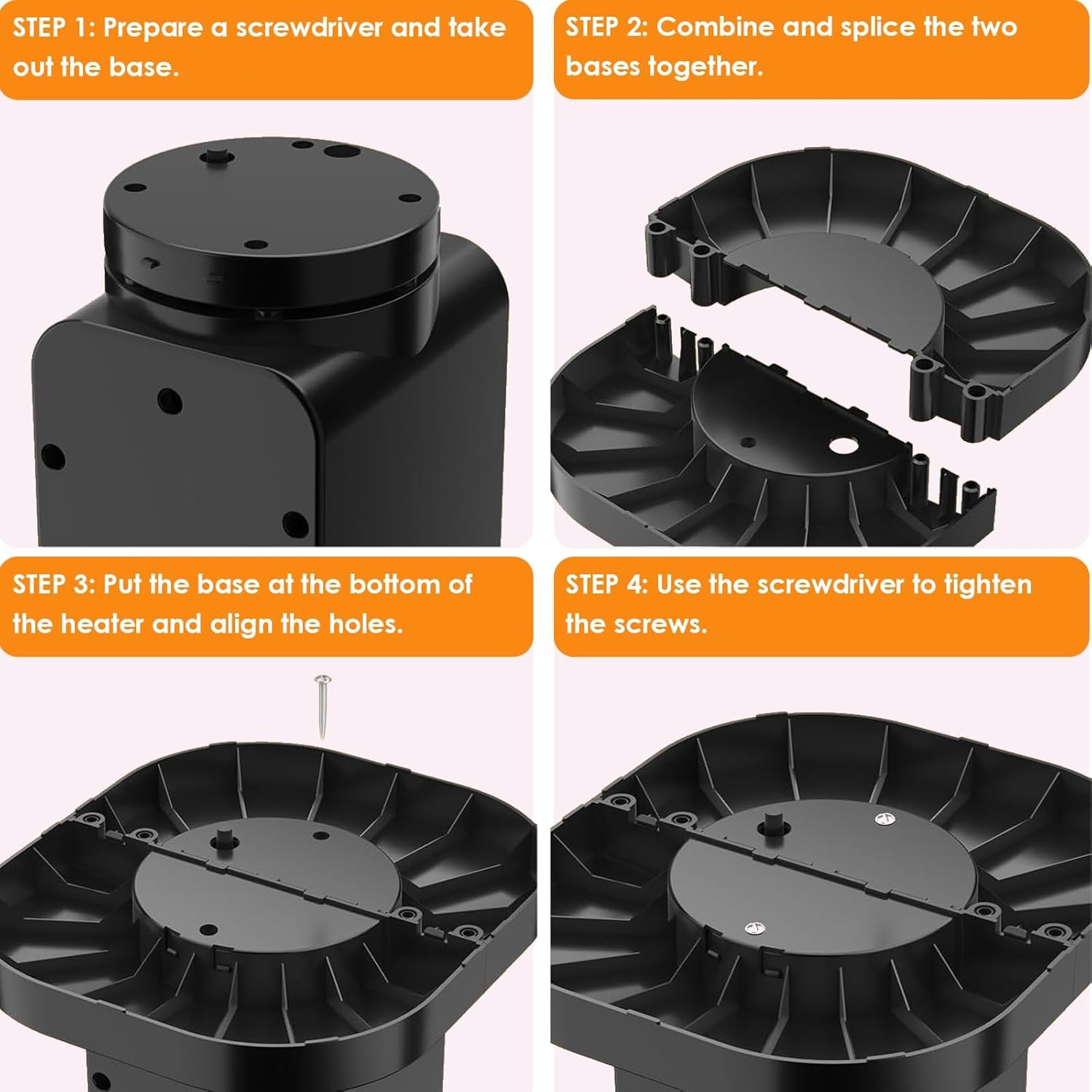 STEP 1: Prepare a screwdriver and take out the base.

STEP 2: Combine and splice the two bases together.

STEP 3: Put the base at the bottom of the heater and align the holes.

STEP 4: Use the screwdriver to tighten the screws.