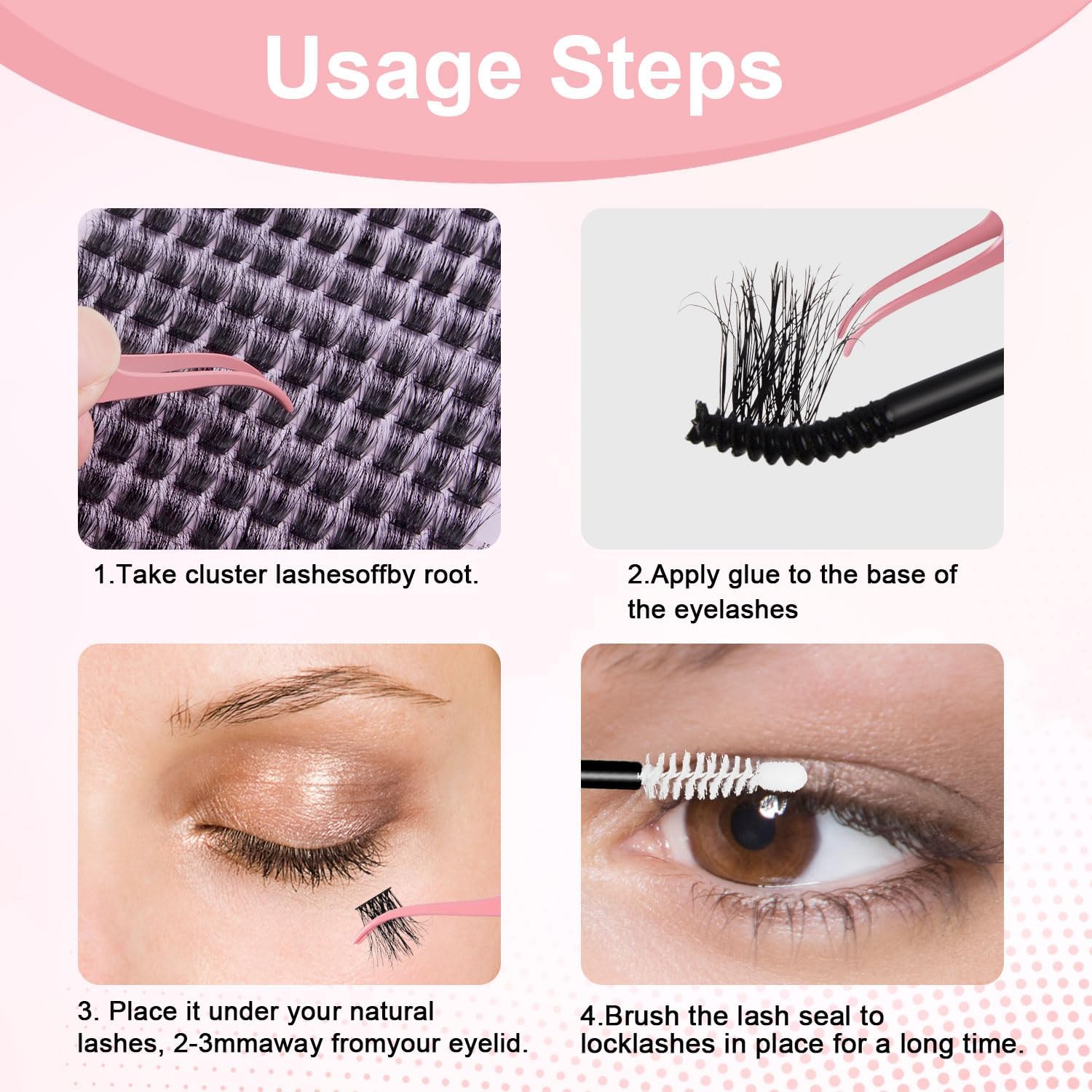 Usage Steps

1.Take cluster lashesoffby root.

2.Apply glue to the base of the eyelashes

3. Place it under your natural lashes, 2-3mmaway fromyour eyelid.

4.Brush the lash seal to locklashes in place for a long time.