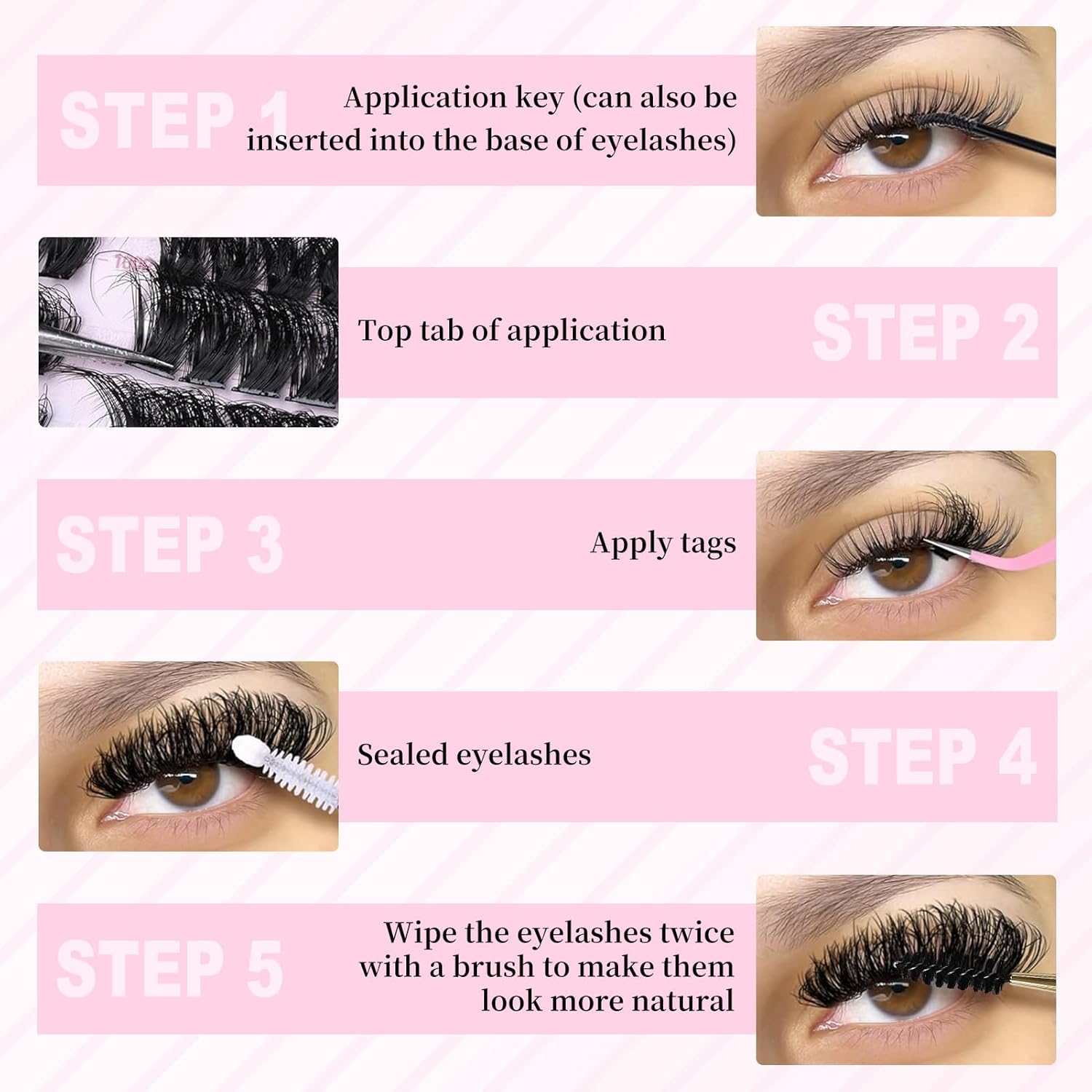 STEP 1
Application key (can also be inserted into the base of eyelashes)

Top tab of application
STEP 2

STEP 3
Apply tags

Sealed eyelashes
STEP 4

STEP 5
Wipe the eyelashes twice with a brush to make them look more natural