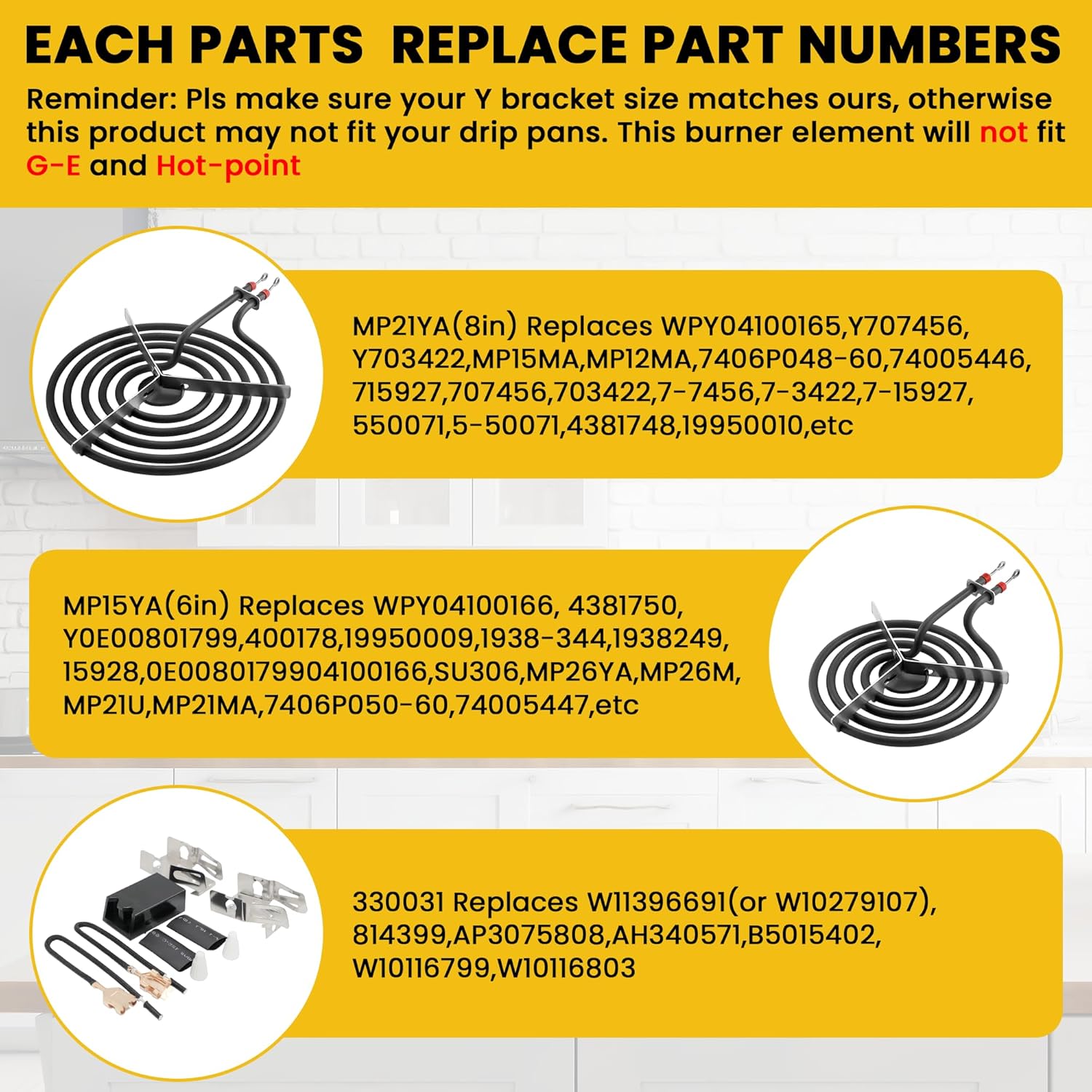 EACH PARTS REPLACE PART NUMBERS

Reminder: Pls make sure your Y bracket size matches ours, otherwise this product may not fit your drip pans. This burner element will not fit G-E and Hot-point

MP21YA(8in) Replaces WPY04100165,Y707456, Y703422,MP15MA,MP12MA,7406P048-60,74005446, 715927,707456,703422,7-7456,7-3422,7-15927, 550071,5-50071,4381748,19950010,etc

MP15YA(6in) Replaces WPY04100166, 4381750, Y0E00801799,400178,19950009,1938-344,1938249, 15928,0E0080179904100166,SU306,MP26YA,MP26M, MP21U,MP21MA,7406P050-60,74005447,etc

330031 Replaces W11396691(or W10279107), 814399,AP3075808,AH340571,B5015402, W10116799,W10116803