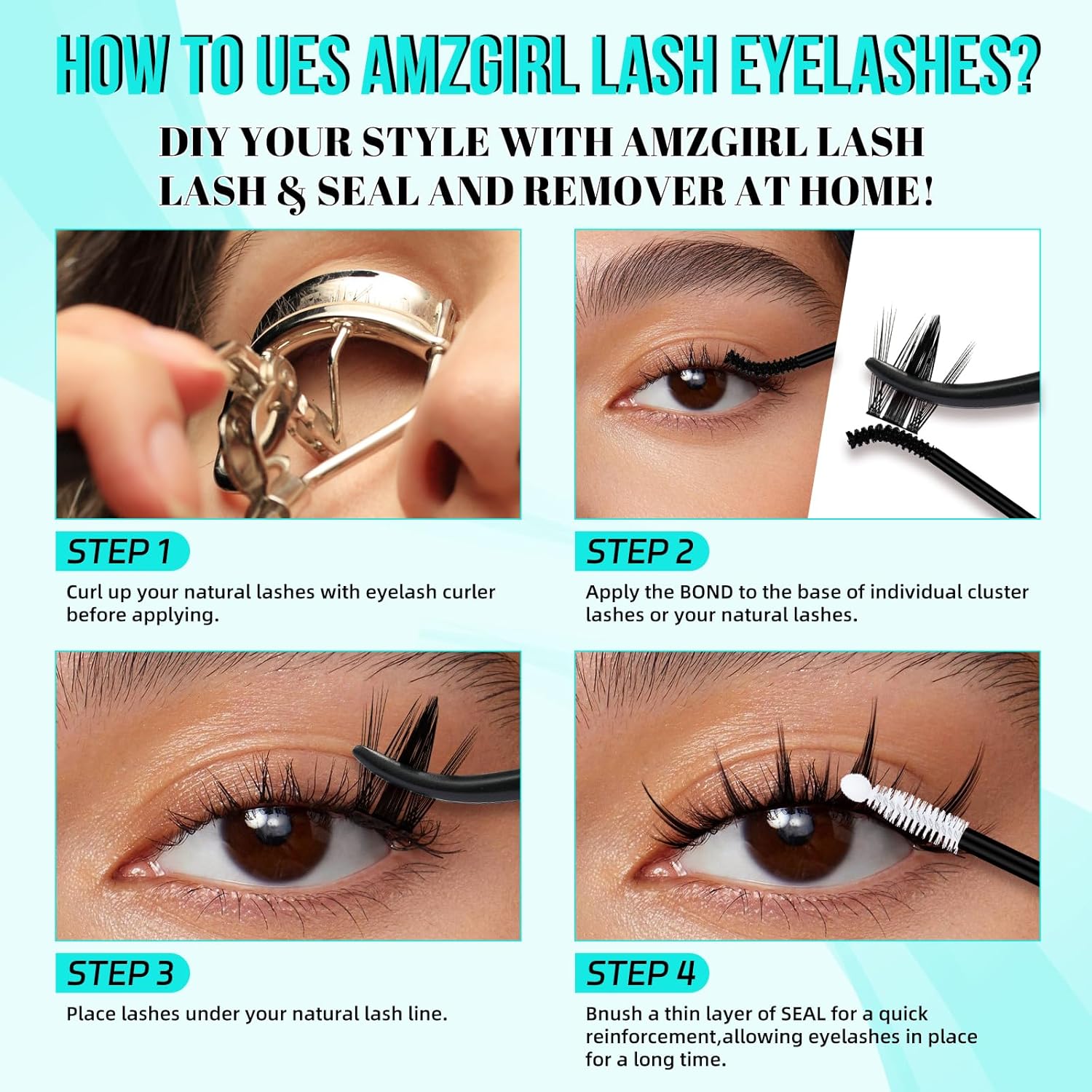 HOW TO UES AMZGIRL LASH EYELASHES?

DIY YOUR STYLE WITH AMZGIRL LASH LASH & SEAL AND REMOVER AT HOME!

STEP 1

Curl up your natural lashes with eyelash curler before applying.

STEP 2

Apply the BOND to the base of individual cluster lashes or your natural lashes.

STEP 3

Place lashes under your natural lash line.

STEP 4

Bnush a thin layer of SEAL for a quick reinforcement,allowing eyelashes in place for a long time.