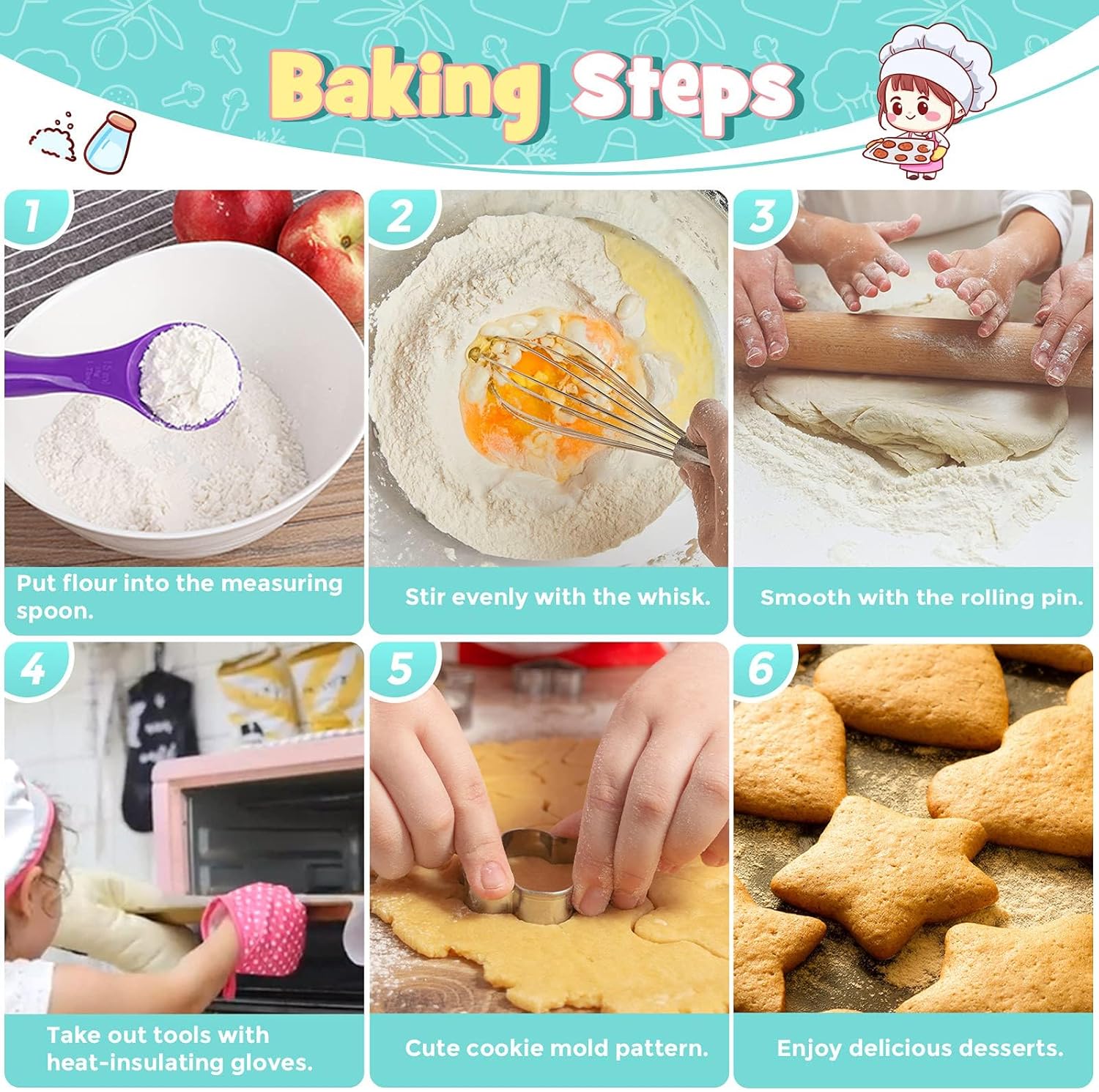 Baking Steps

1

Put flour into the measuring spoon.

2

Stir evenly with the whisk.

3

Smooth with the rolling pin.

4

Take out tools with heat-insulating gloves.

5

Cute cookie mold pattern.

6

Enjoy delicious desserts.