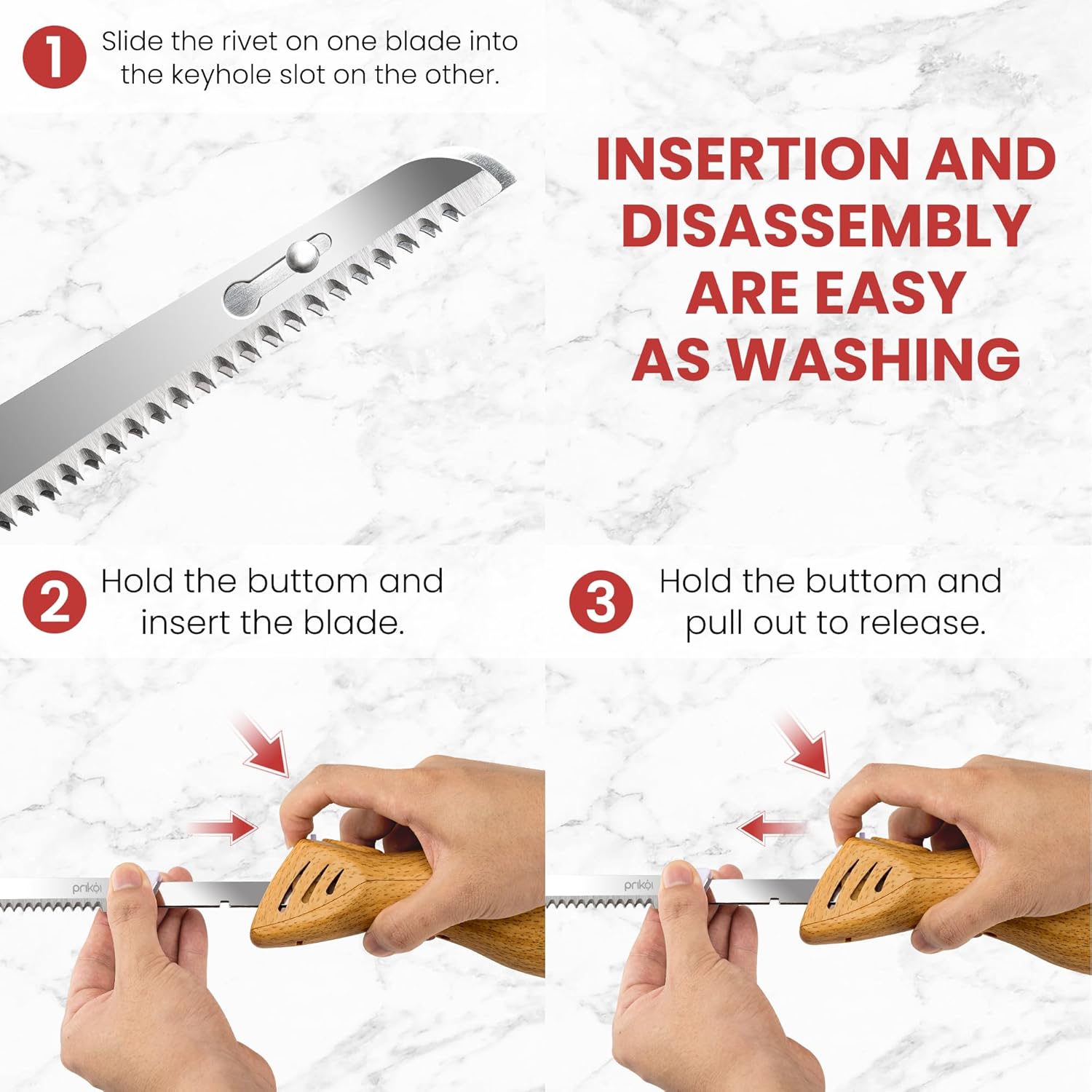 1 Slide the rivet on one blade into the keyhole slot on the other.

INSERTION AND DISASSEMBLY ARE EASY AS WASHING

2 Hold the buttom and insert the blade.

3 Hold the buttom and pull out to release.

prikoi

prikoi