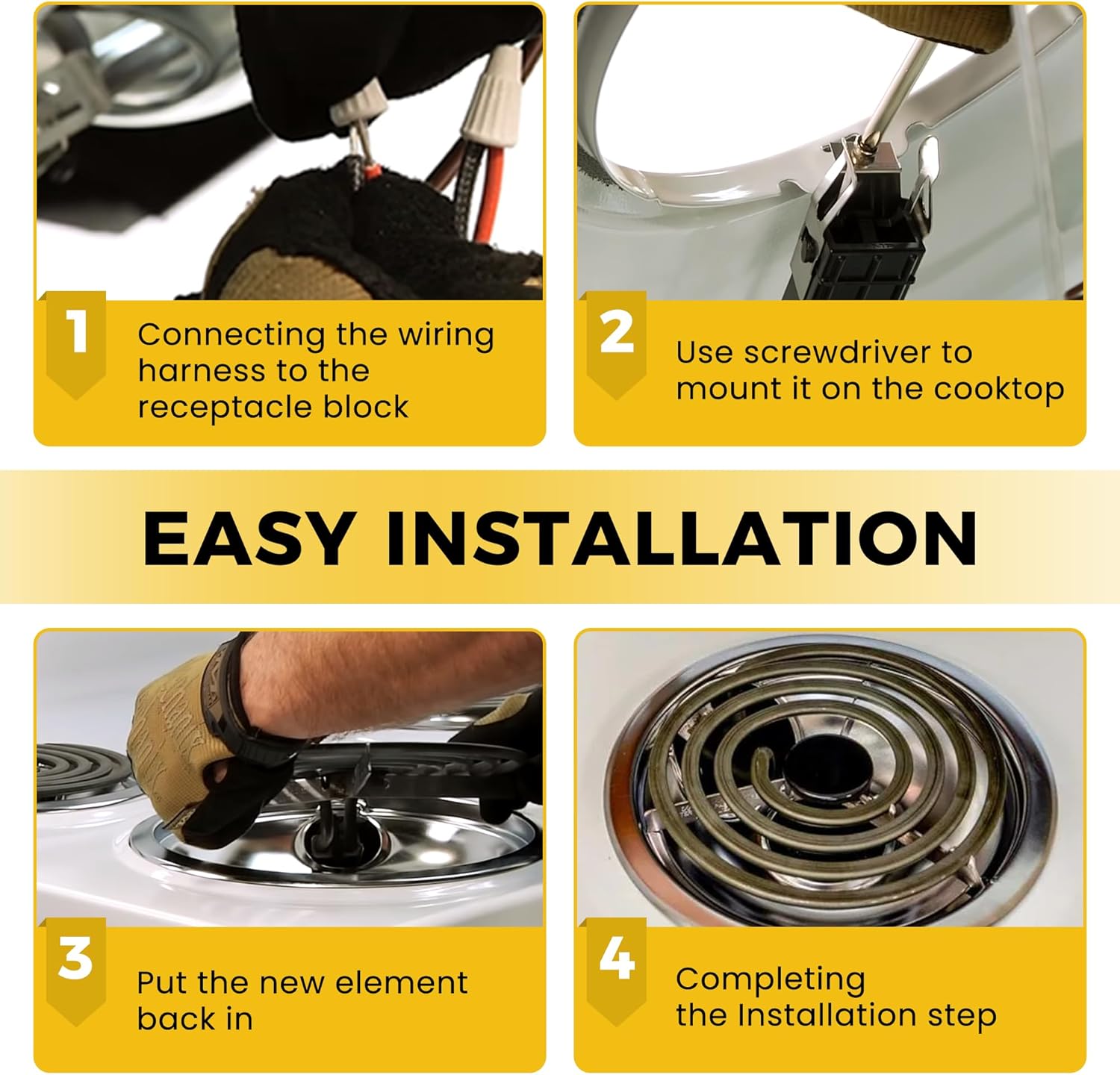 1
Connecting the wiring harness to the receptacle block

2
Use screwdriver to mount it on the cooktop

EASY INSTALLATION

3
Put the new element back in

4
Completing the Installation step